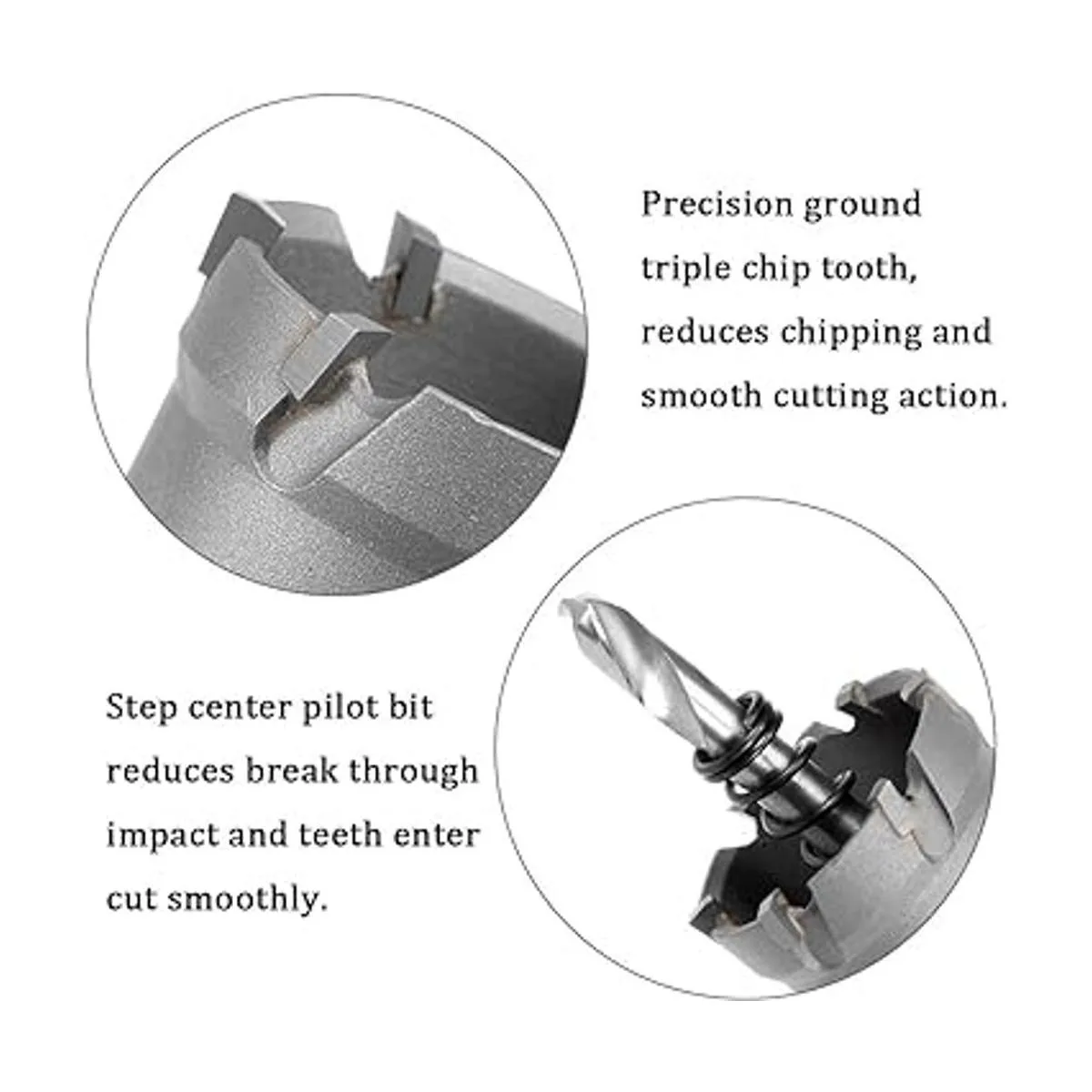 Precision ground triple chip tooth, reduces chipping and smooth cutting action.

Step center pilot bit reduces break through impact and teeth enter cut smoothly.