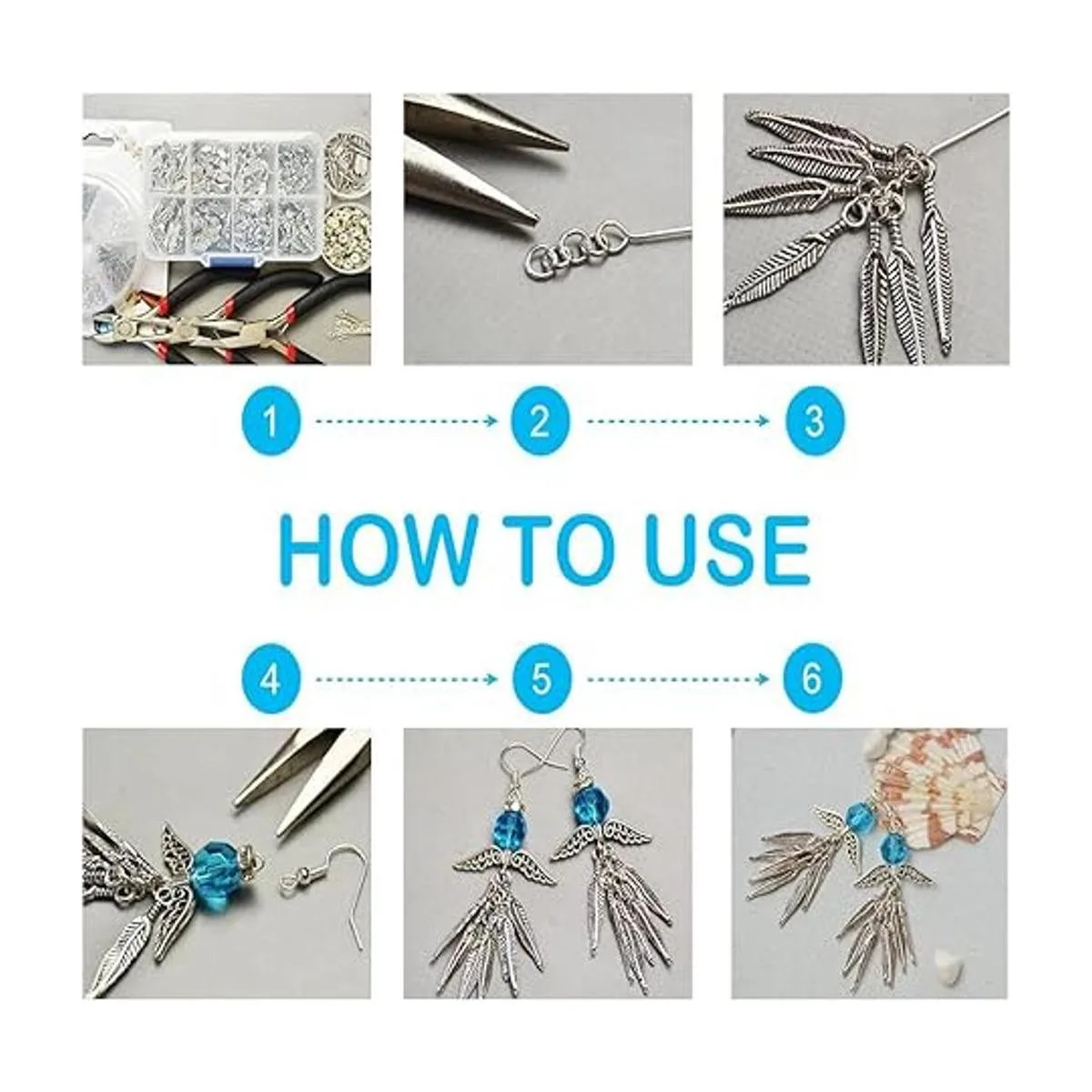 1

2

3

HOW TO USE

4

5

6