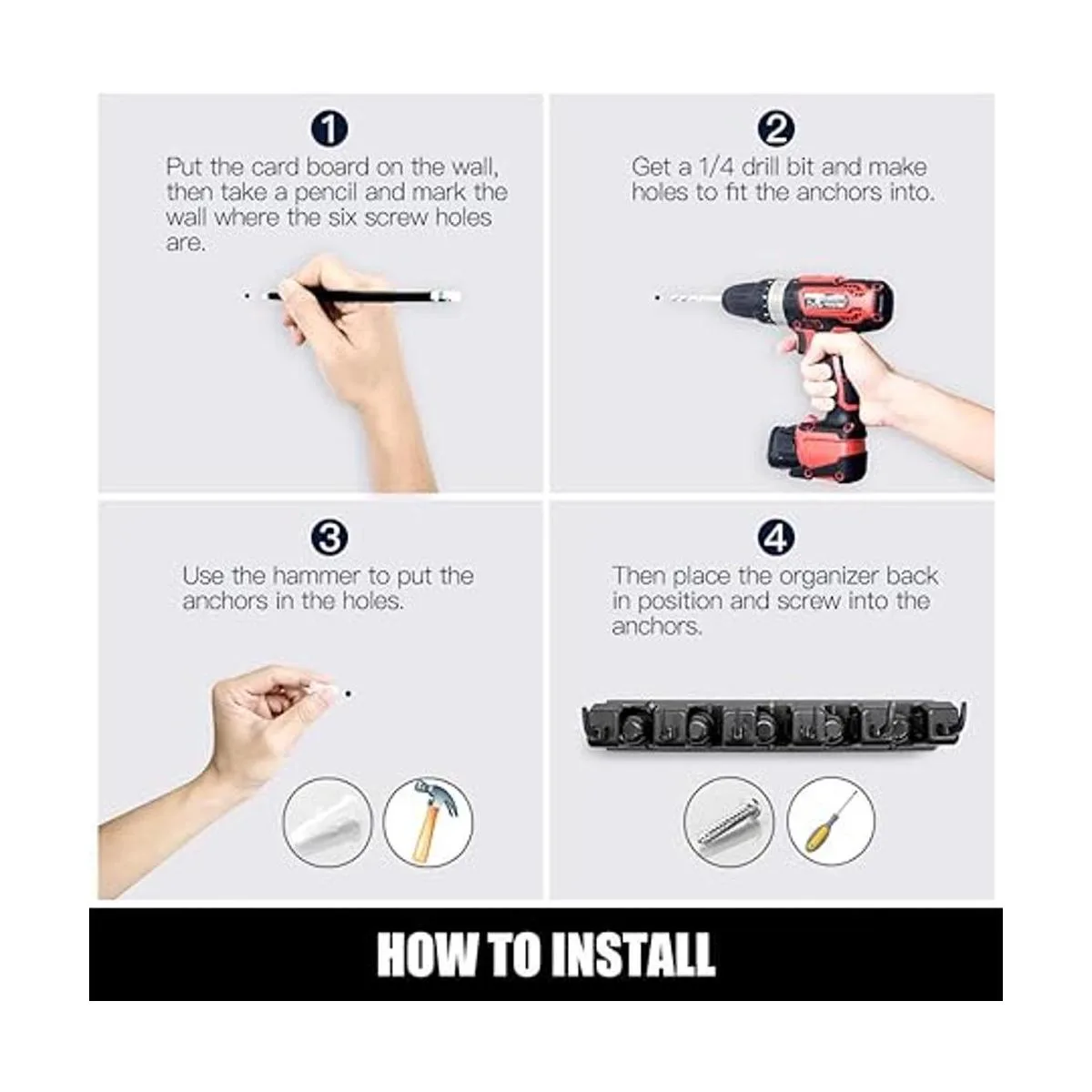 1

Put the card board on the wall, then take a pencil and mark the wall where the six screw holes are.

2

Get a 1/4 drill bit and make holes to fit the anchors into.

3

Use the hammer to put the anchors in the holes.

4

Then place the organizer back in position and screw into the anchors.

HOW TO INSTALL