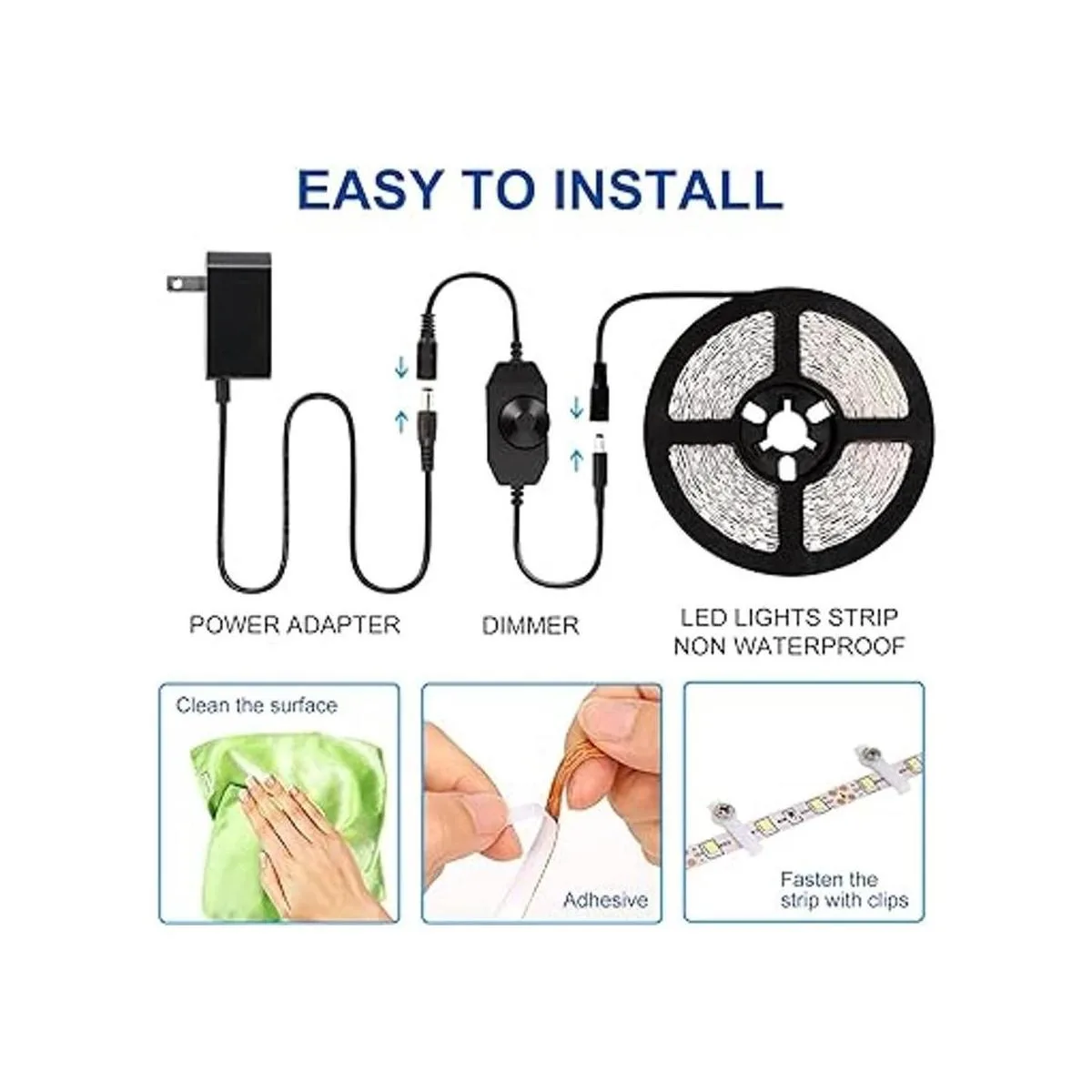 EASY TO INSTALL

POWER ADAPTER

DIMMER

LED LIGHTS STRIP
NON WATERPROOF

Clean the surface

Adhesive

Fasten the strip with clips