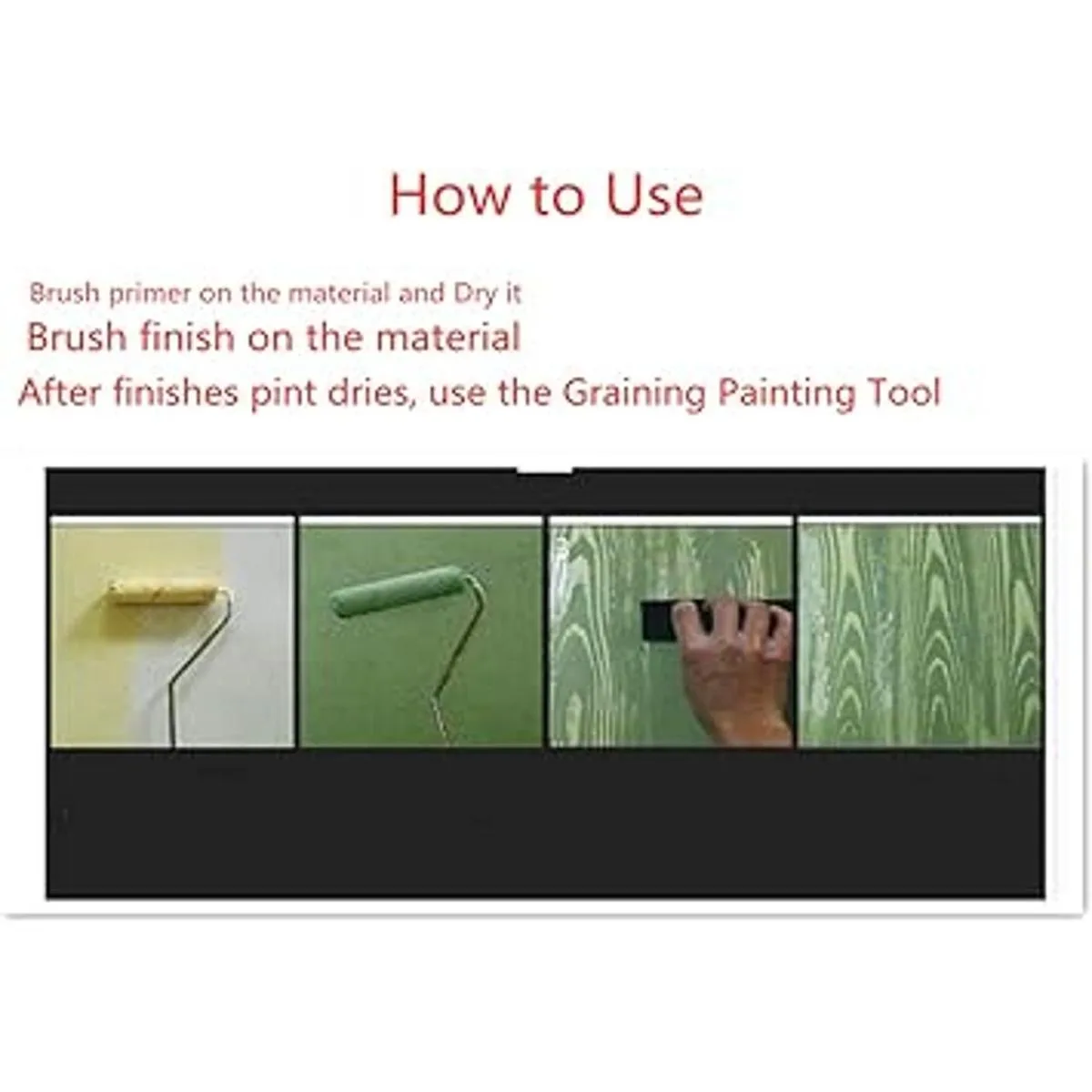 How to Use

Brush primer on the material and Dry it

Brush finish on the material

After finishes pint dries, use the Graining Painting Tool