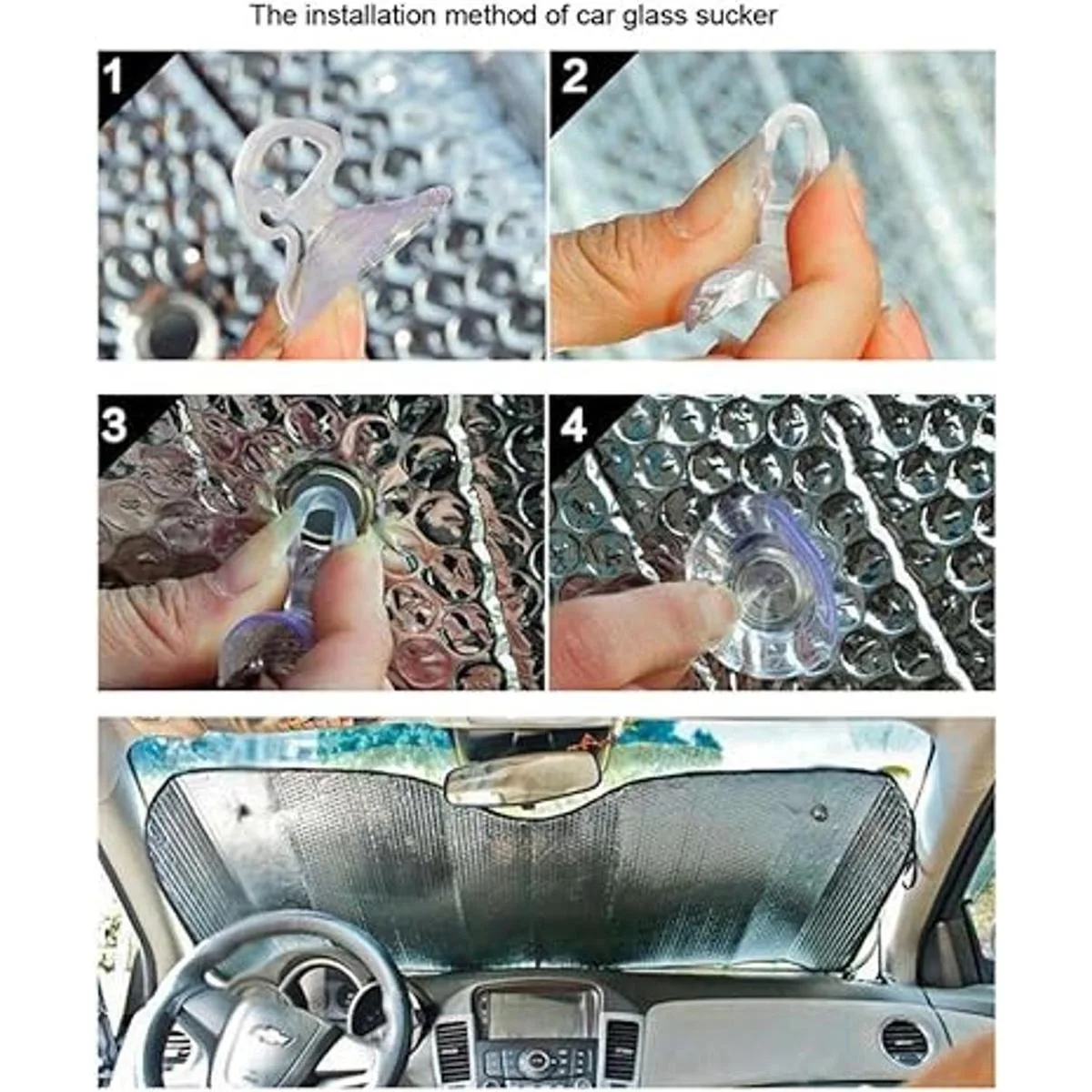 The installation method of car glass sucker

1

2

3

4