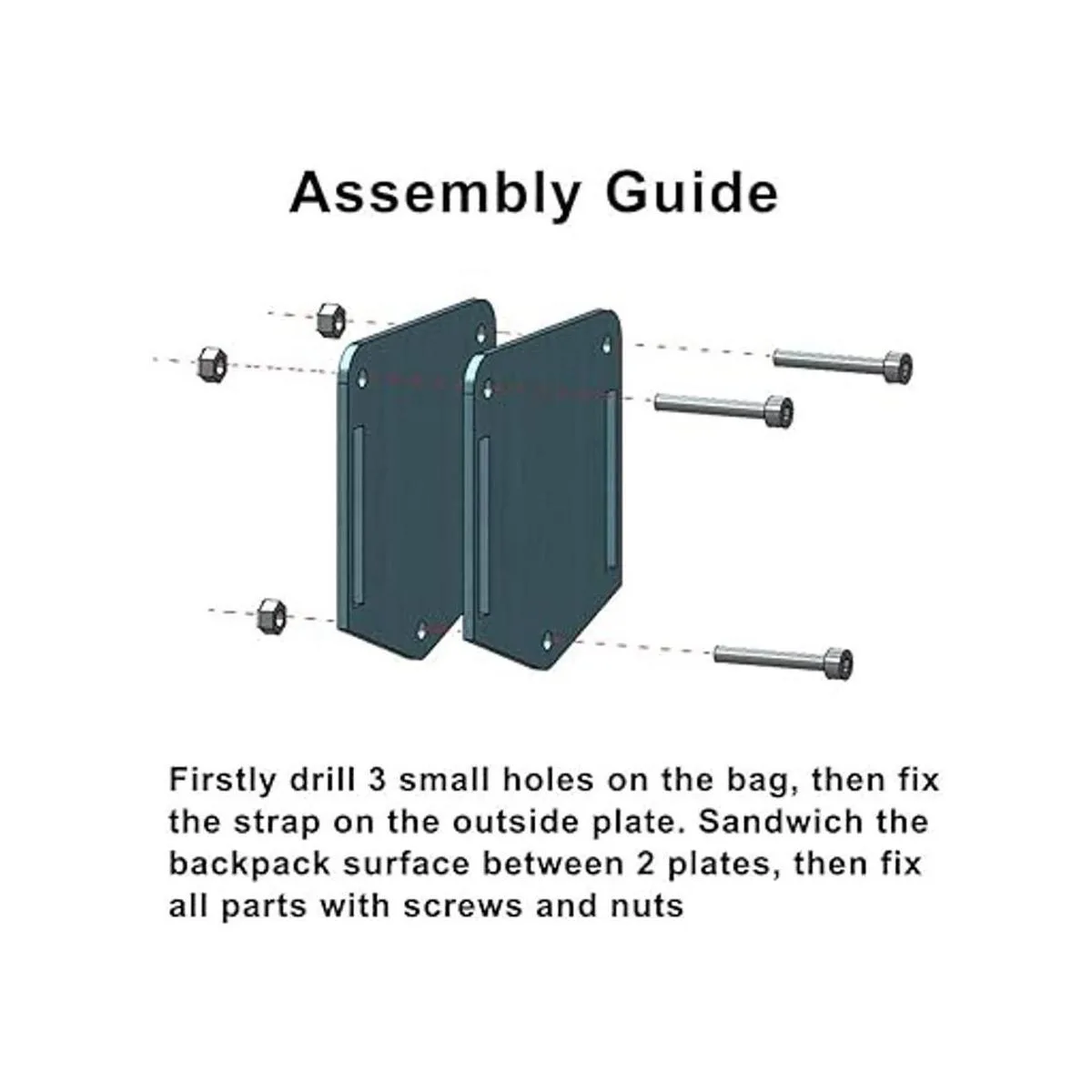 Assembly Guide

Firstly drill 3 small holes on the bag, then fix the strap on the outside plate. Sandwich the backpack surface between 2 plates, then fix all parts with screws and nuts