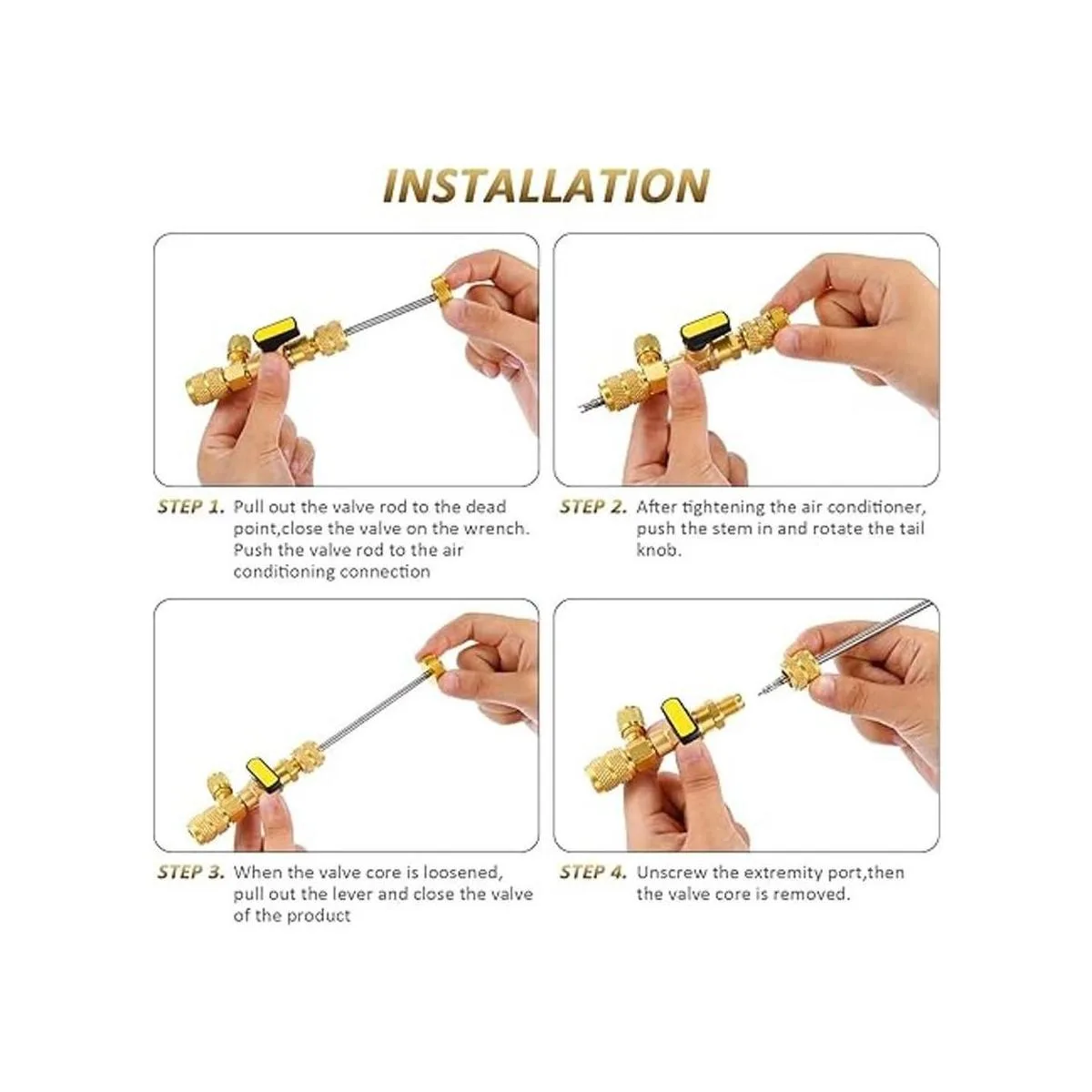 INSTALLATION

STEP 1. Pull out the valve rod to the dead point,close the valve on the wrench. Push the valve rod to the air conditioning connection

STEP 2. After tightening the air conditioner, push the stem in and rotate the tail knob.

STEP 3. When the valve core is loosened, pull out the lever and close the valve of the product

STEP 4. Unscrew the extremity port,then the valve core is removed.