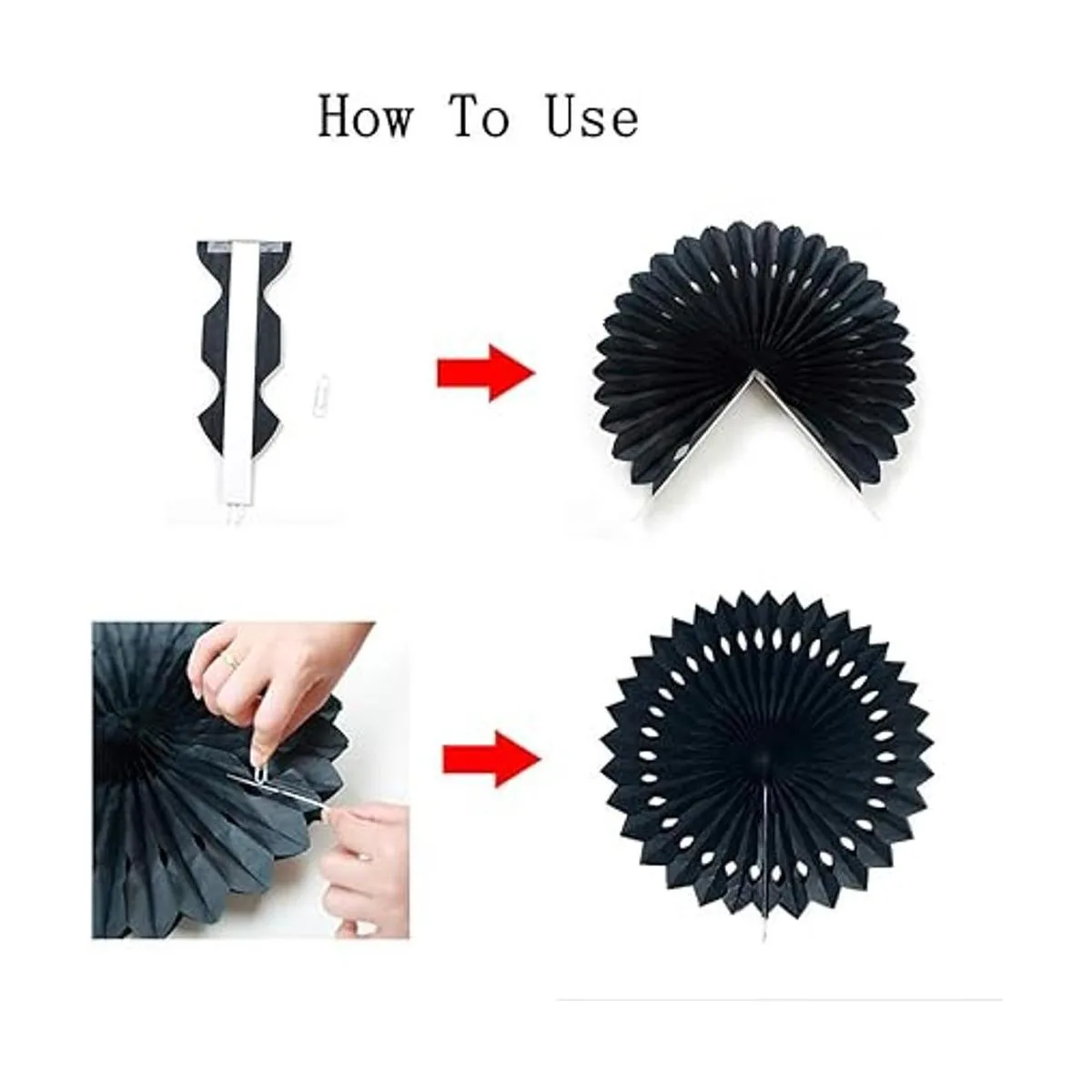 How To Use