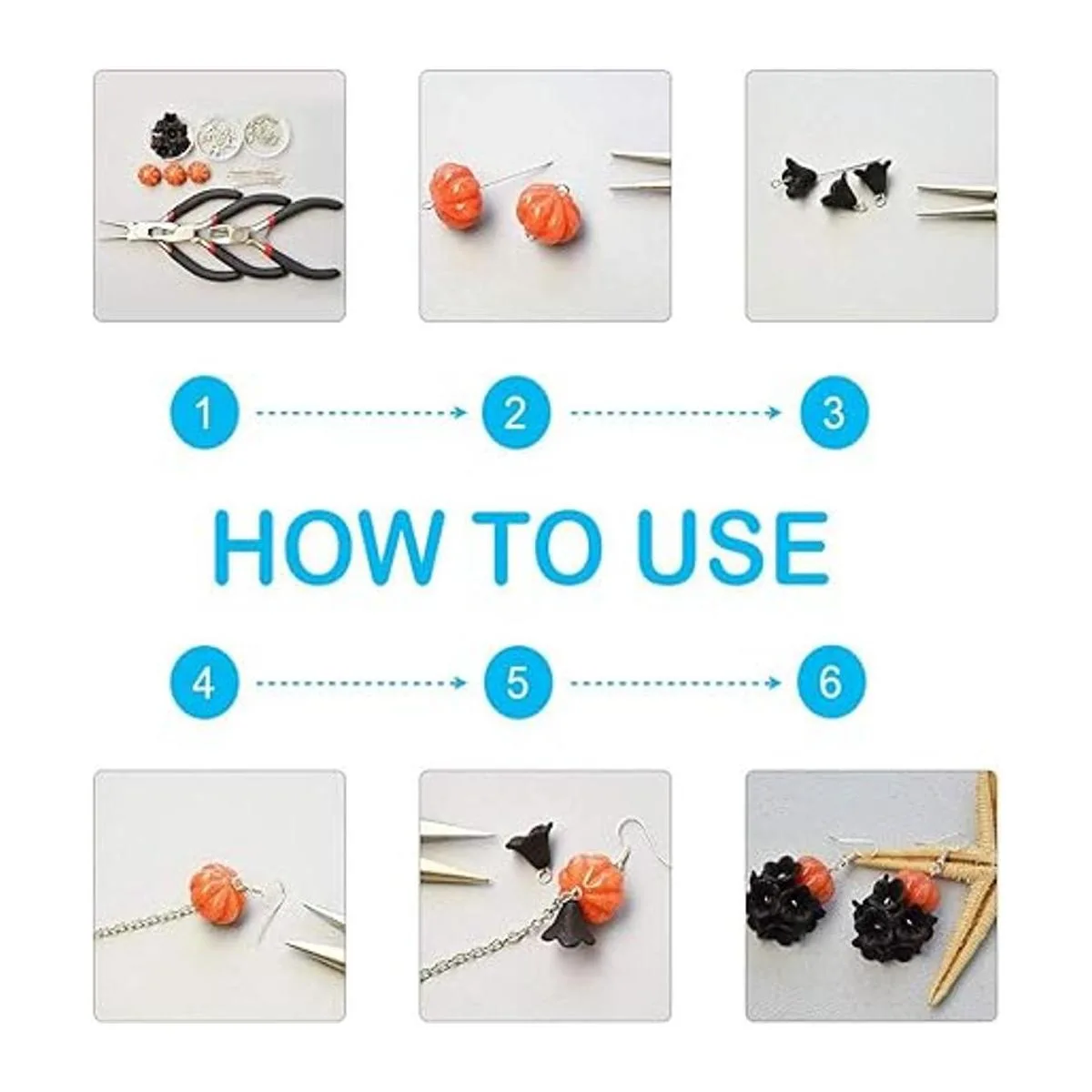 1
2
3
HOW TO USE
4
5
6