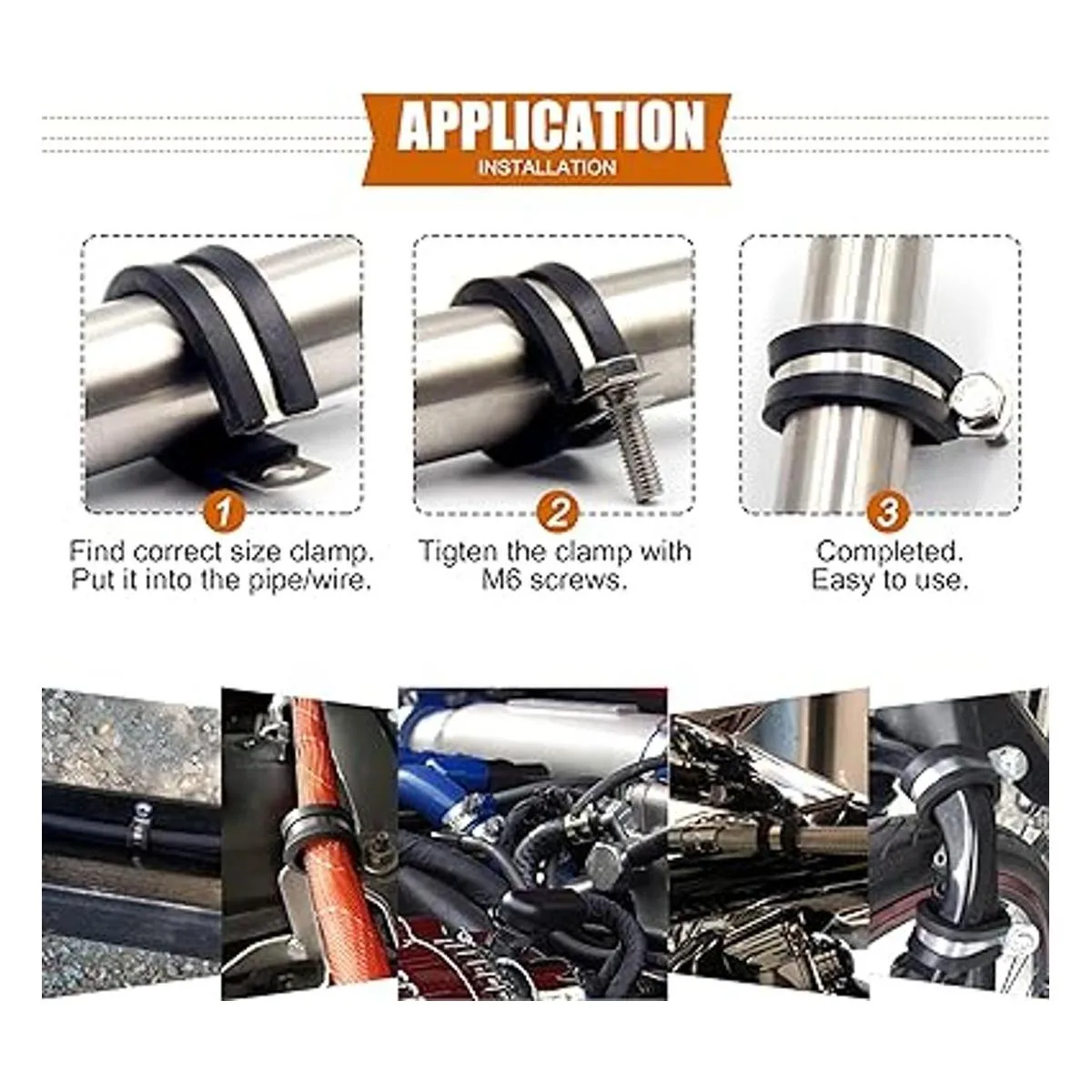 APPLICATION
INSTALLATION

1
Find correct size clamp. Put it into the pipe/wire.

2
Tigten the clamp with M6 screws.

3
Completed. Easy to use.