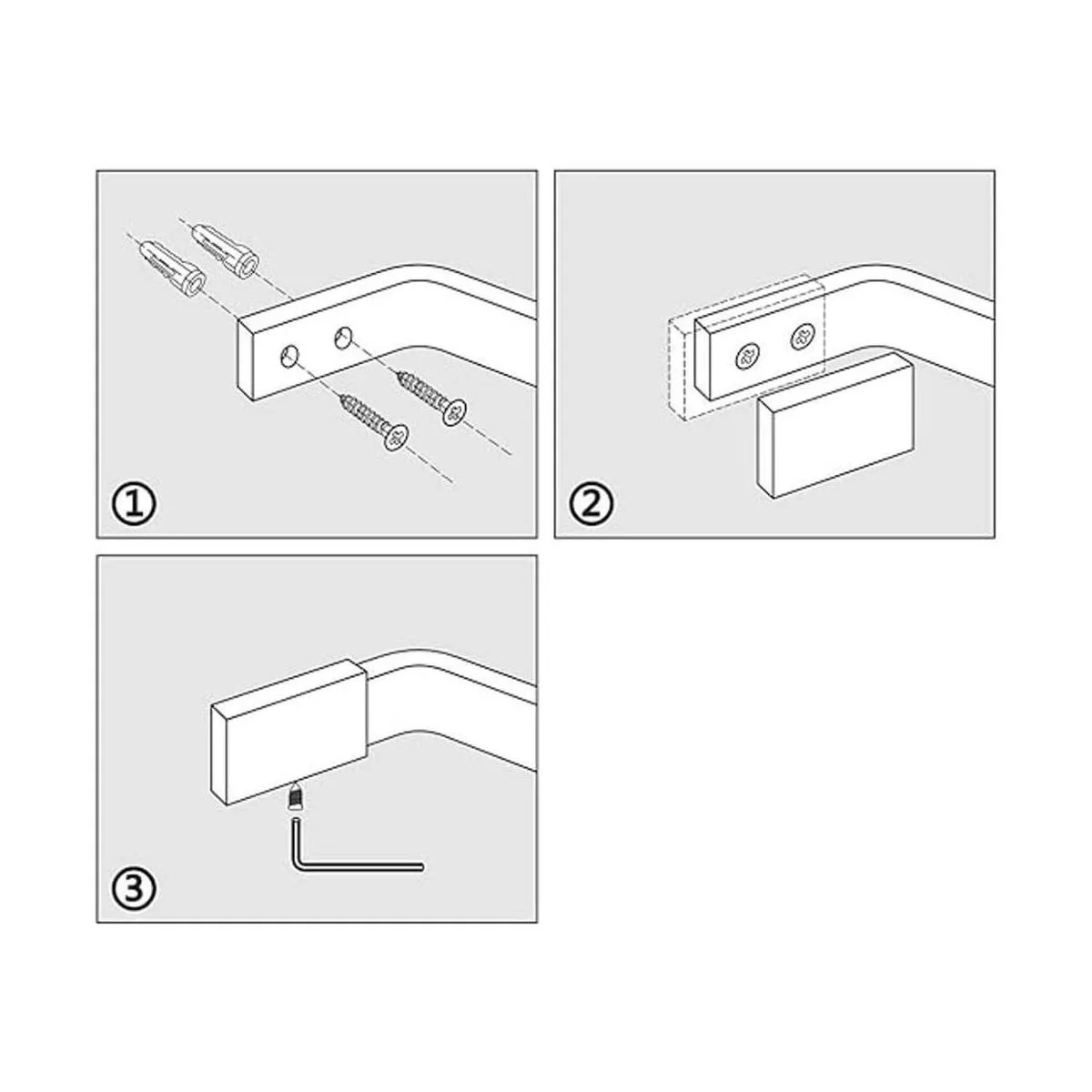 ①

②

③