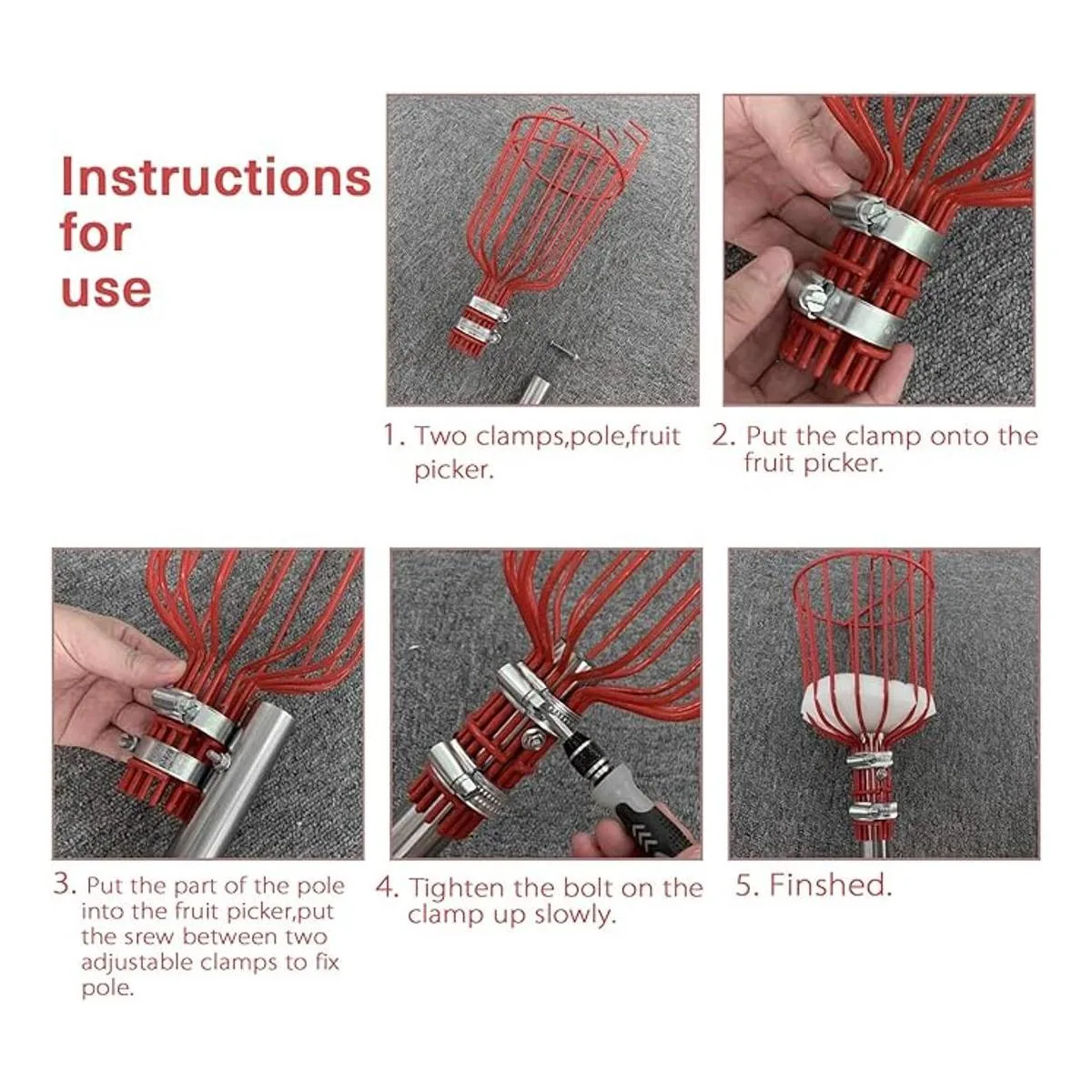 Instructions for use

1. Two clamps,pole,fruit picker.

2. Put the clamp onto the fruit picker.

3. Put the part of the pole into the fruit picker,put the srew between two adjustable clamps to fix pole.

4. Tighten the bolt on the clamp up slowly.

5. Finshed.