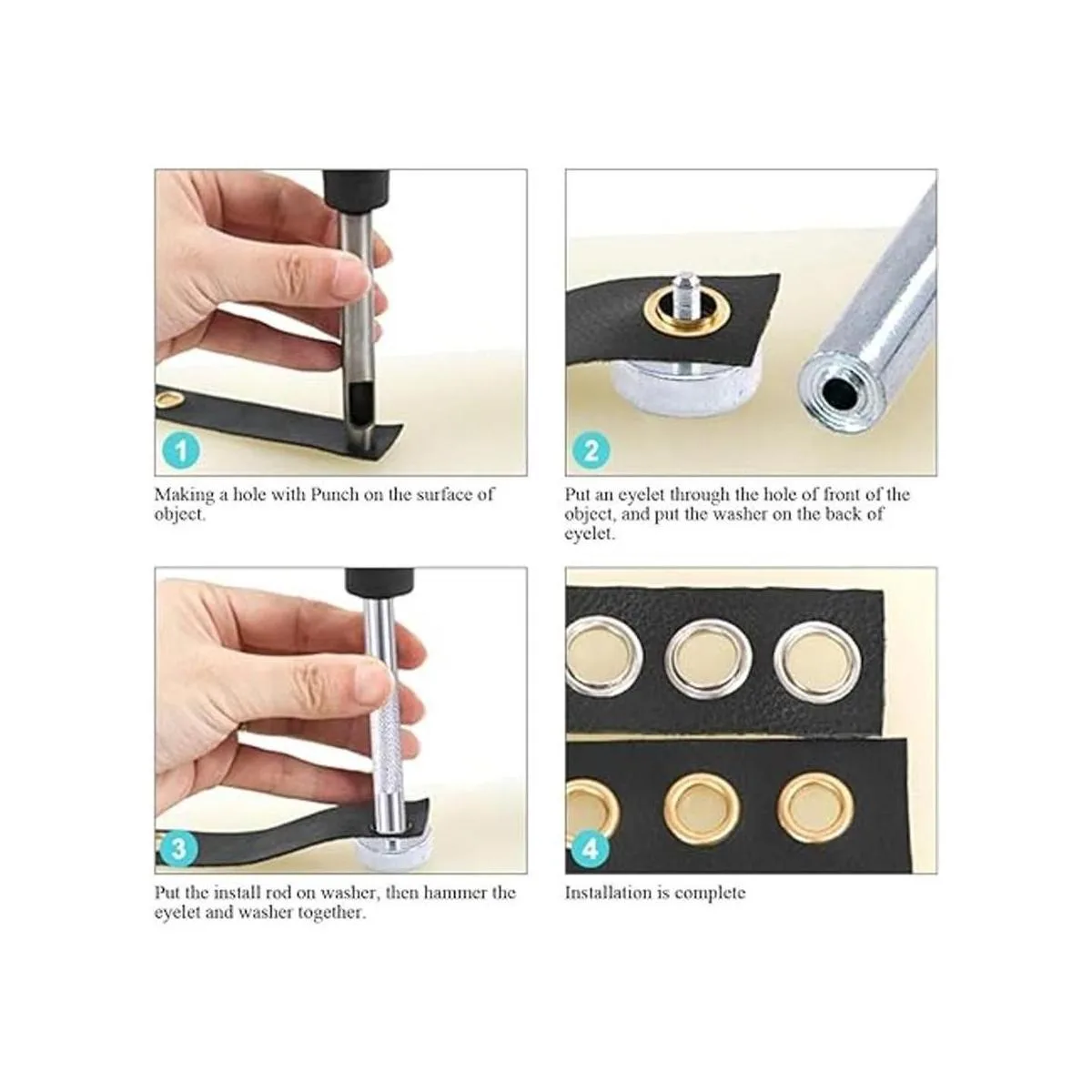 1

Making a hole with Punch on the surface of object.

2

Put an eyelet through the hole of front of the object, and put the washer on the back of eyelet.

3

Put the install rod on washer, then hammer the eyelet and washer together.

4

Installation is complete