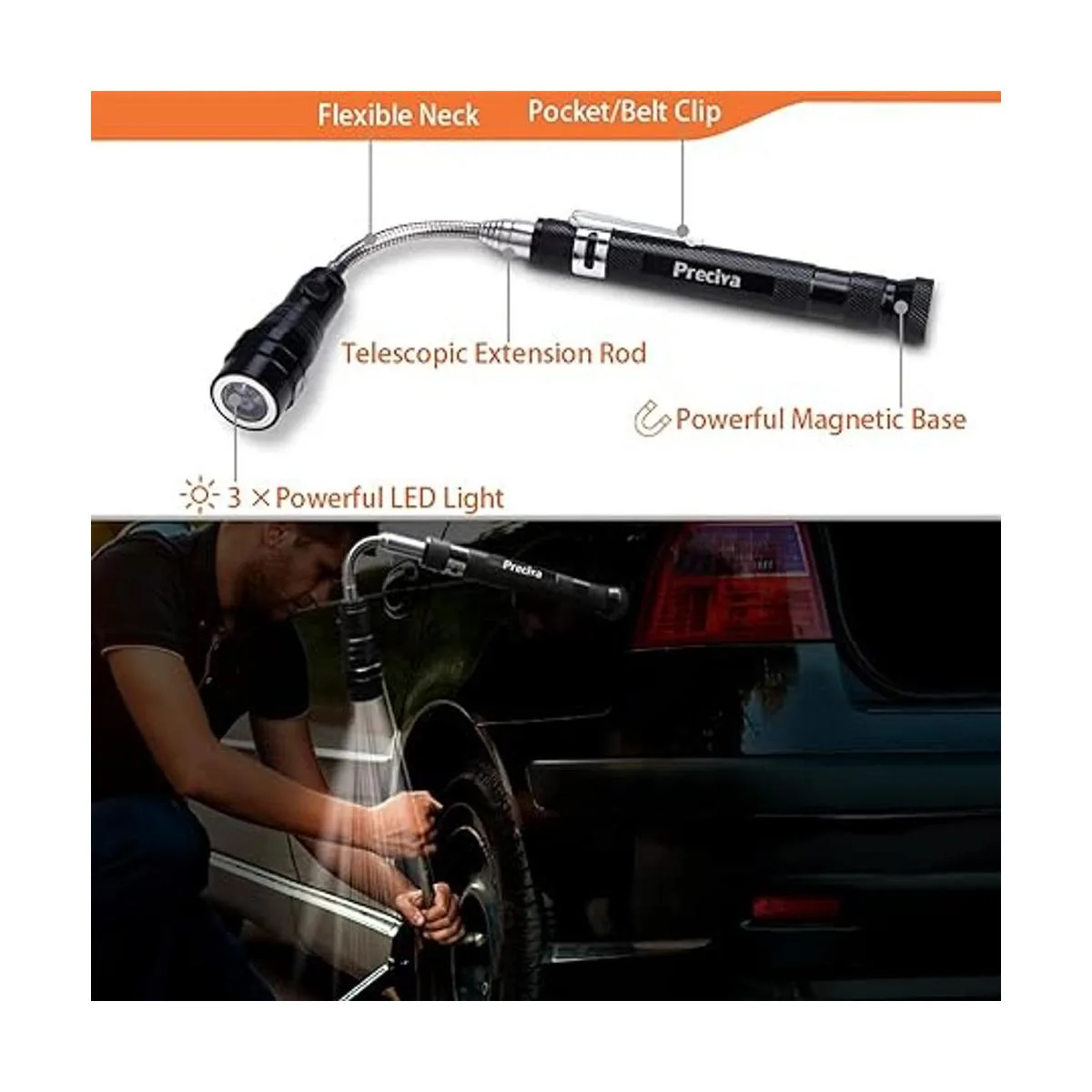 Flexible Neck

Pocket/Belt Clip

Preciva

Telescopic Extension Rod

Powerful Magnetic Base

3 × Powerful LED Light

Preciva