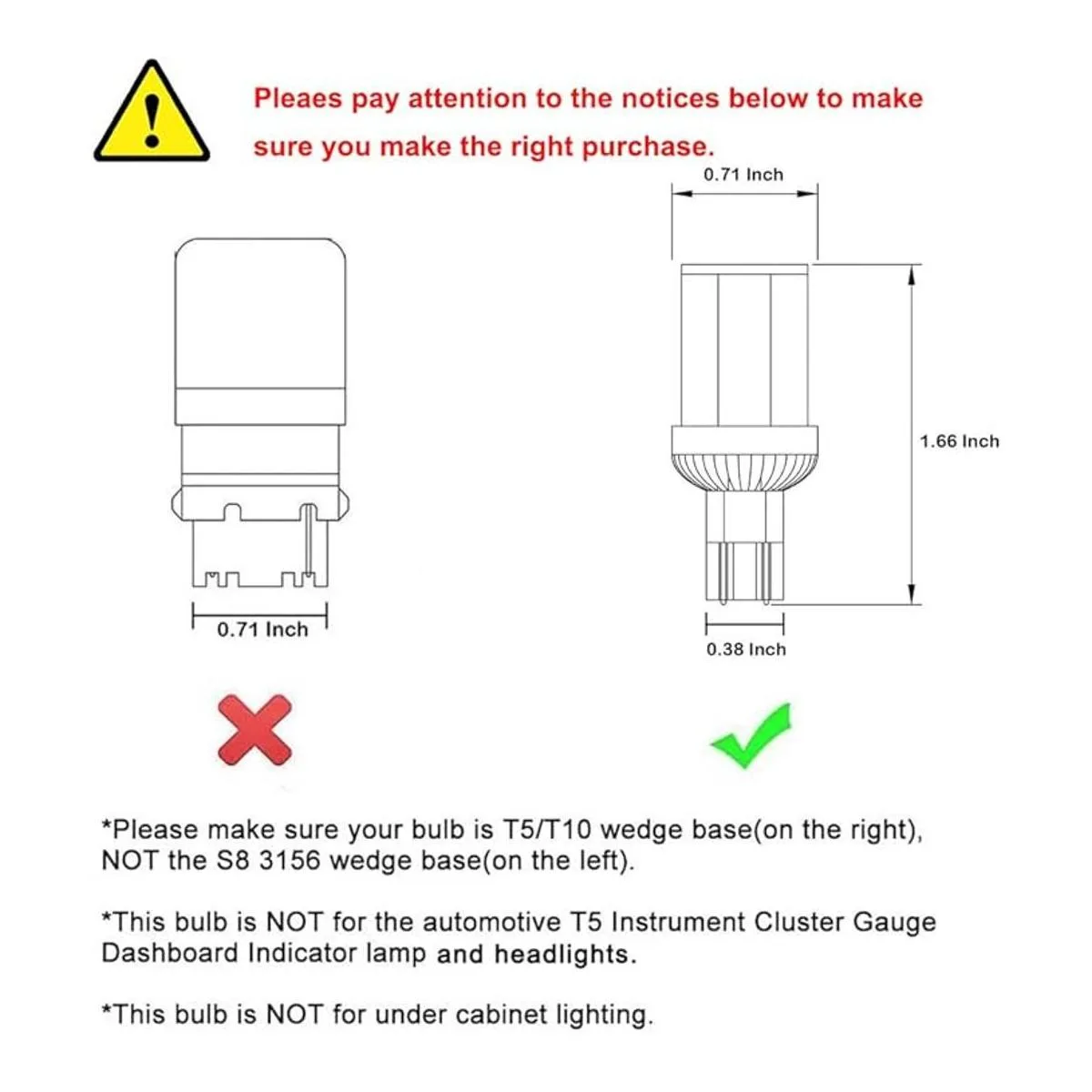 Pleaes pay attention to the notices below to make sure you make the right purchase.

0.71 Inch

1.66 Inch

0.71 Inch

0.38 Inch

*Please make sure your bulb is T5/T10 wedge base(on the right), NOT the S8 3156 wedge base(on the left).

*This bulb is NOT for the automotive T5 Instrument Cluster Gauge Dashboard Indicator lamp and headlights.

*This bulb is NOT for under cabinet lighting.