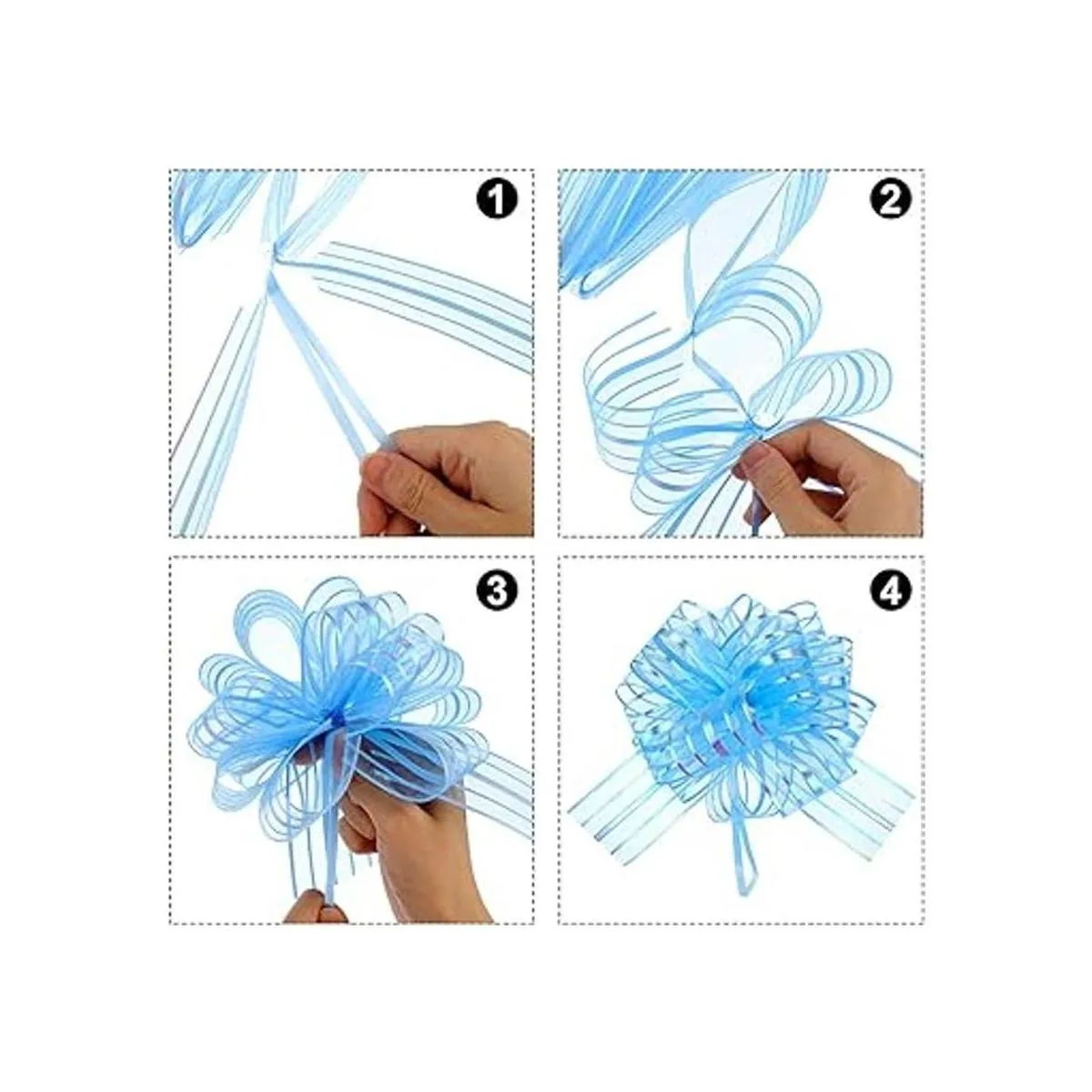 1
2
3
4