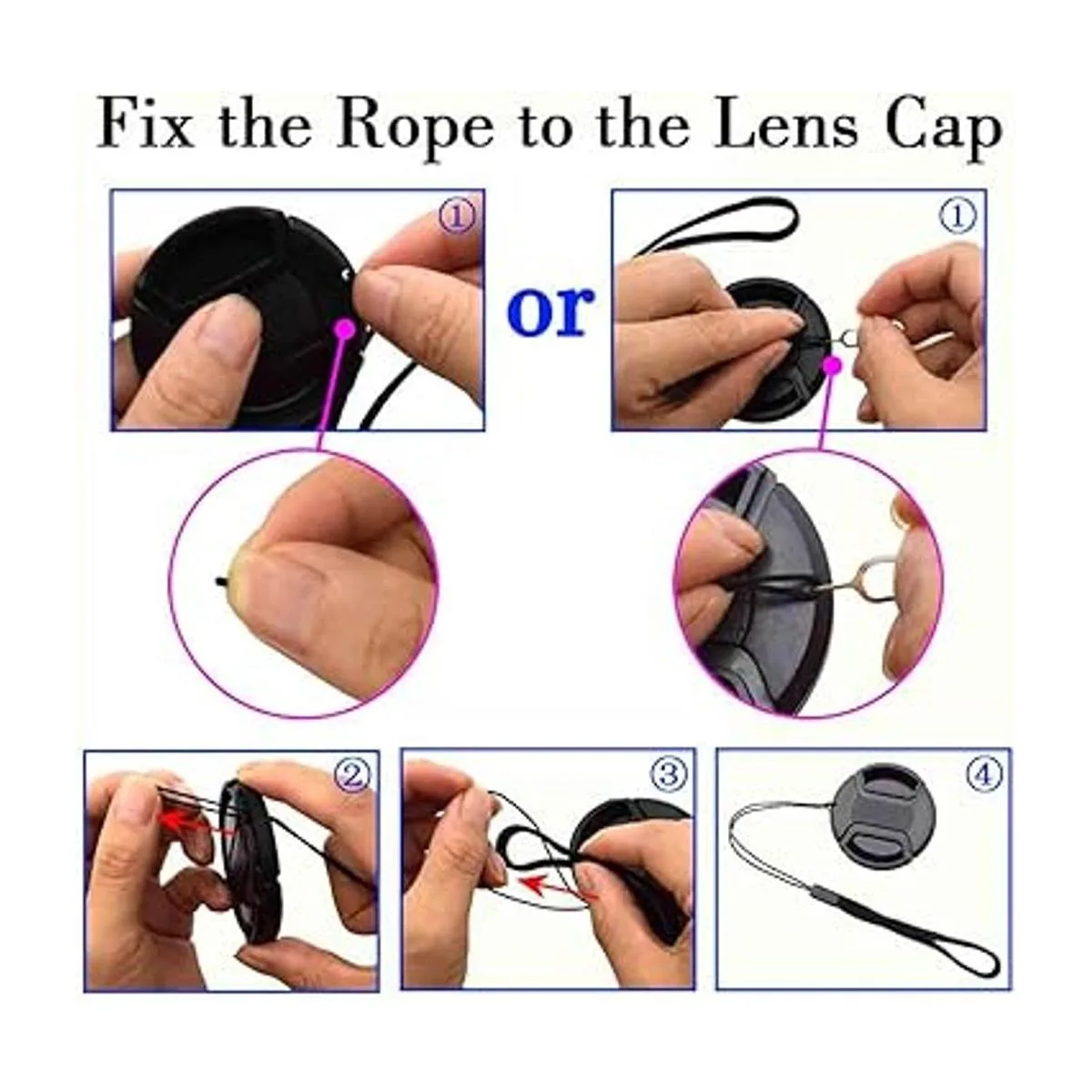 Fix the Rope to the Lens Cap

①

or

①

②

③

④