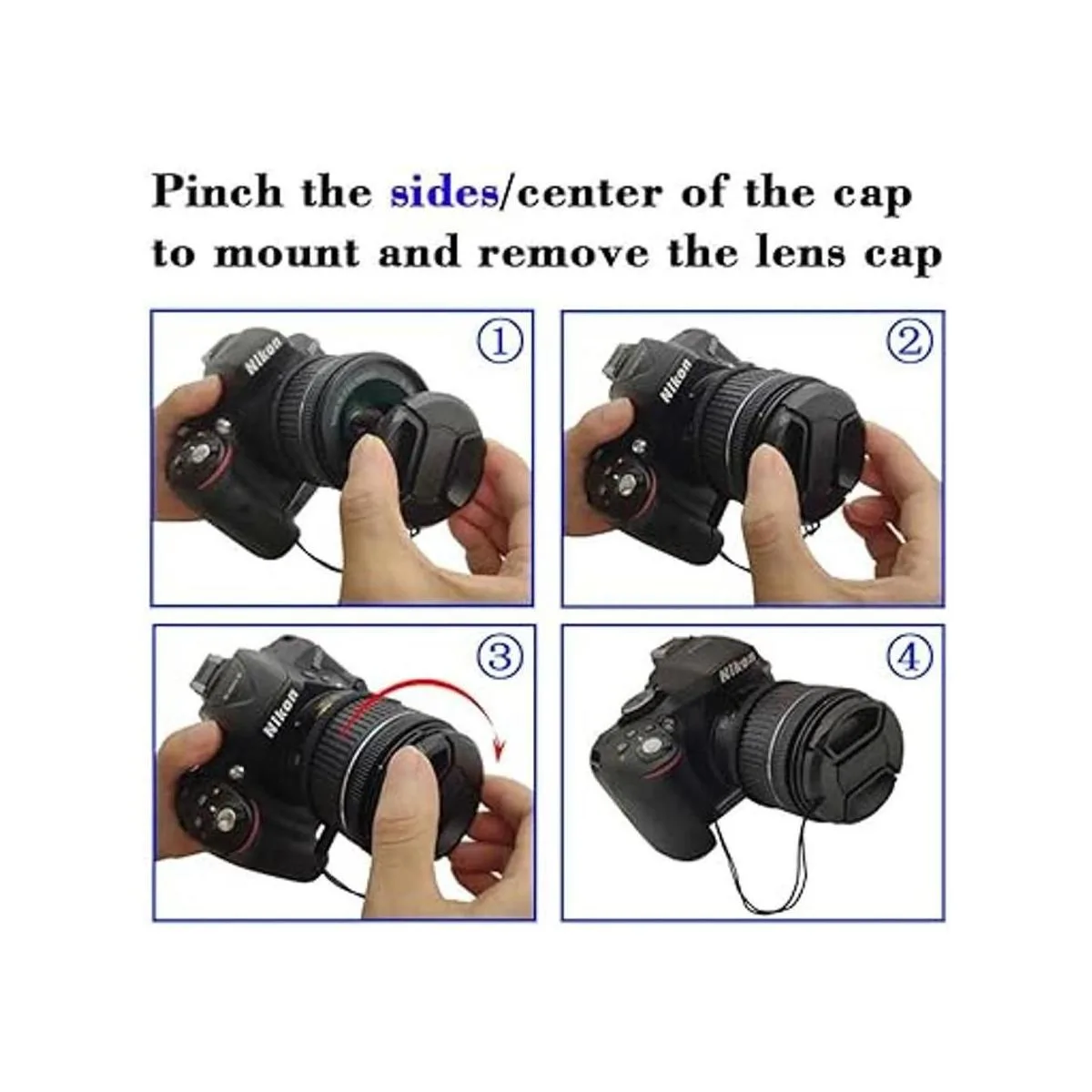 Pinch the sides/center of the cap to mount and remove the lens cap

①

Nikon

②

Nikon

③

Nikon

④

Nikon