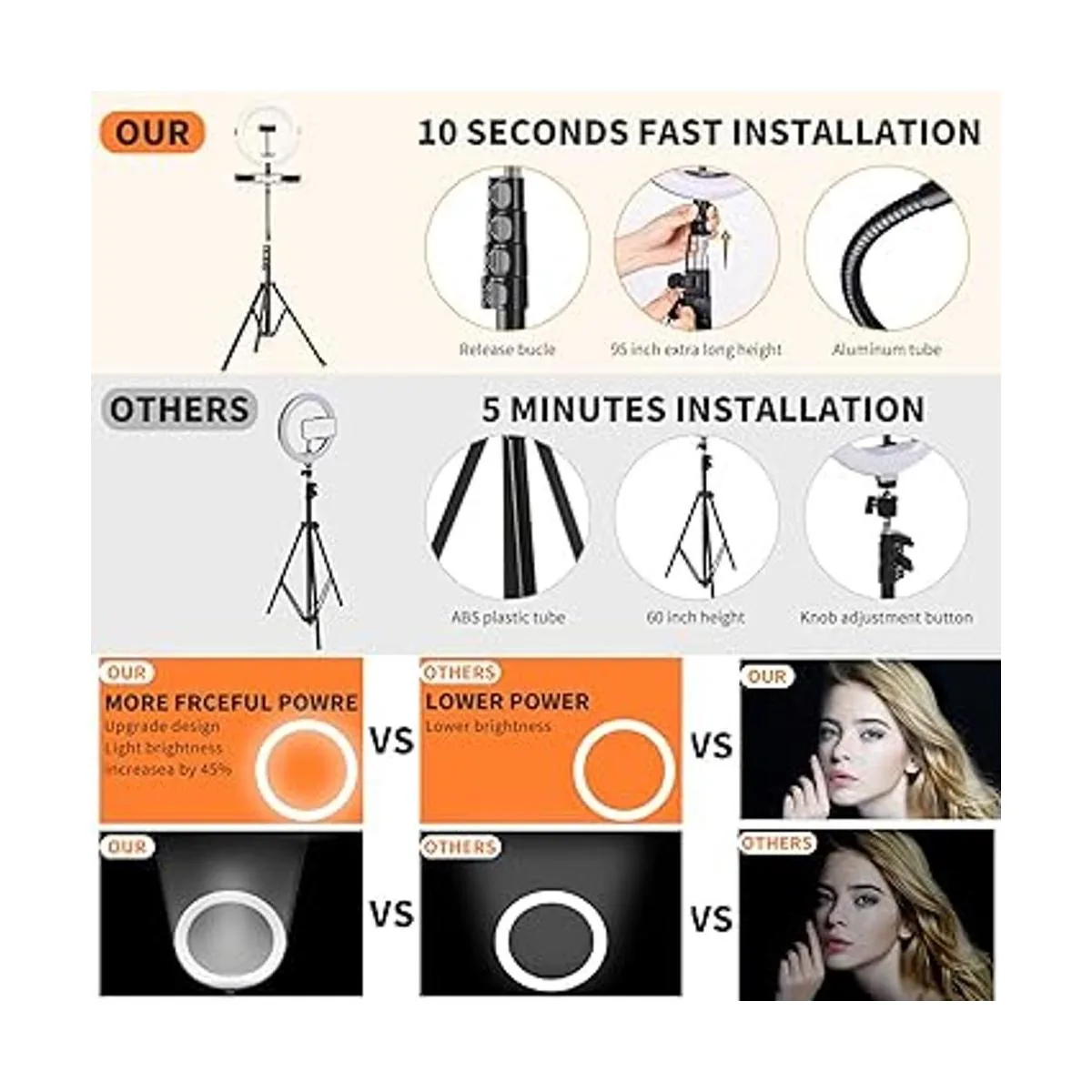 OUR

10 SECONDS FAST INSTALLATION

Release bucle

95 inch extra long height

Aluminum tube

OTHERS

5 MINUTES INSTALLATION

ABS plastic tube

60 inch height

Knob adjustment button

OUR

MORE FRCEFUL POWRE

Upgrade design
Light brightness
increasea by 45%

VS

OTHERS

LOWER POWER

Lower brightness

VS

OUR

OUR

VS

OTHERS

VS

OTHERS