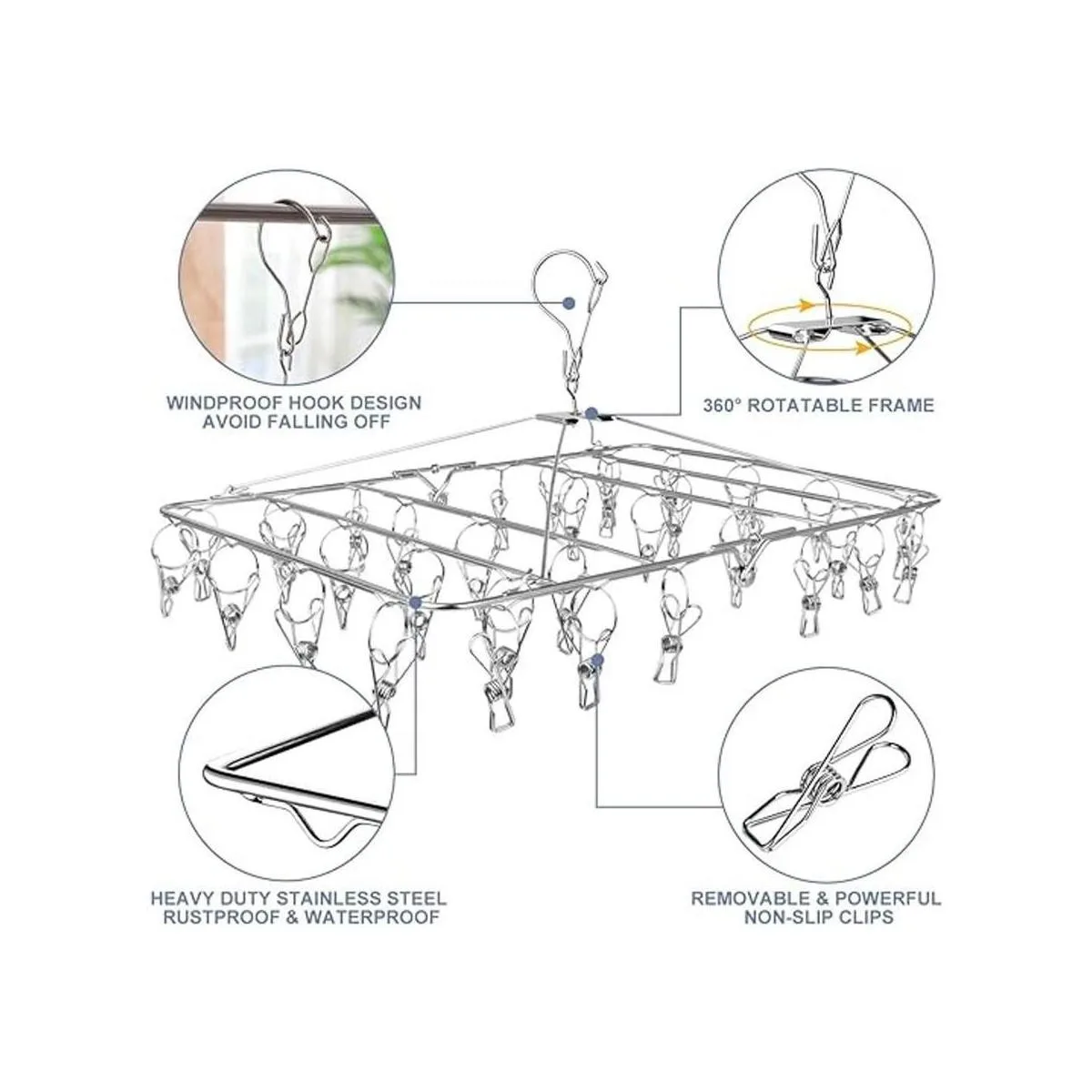 WINDPROOF HOOK DESIGN
AVOID FALLING OFF

360° ROTATABLE FRAME

HEAVY DUTY STAINLESS STEEL
RUSTPROOF & WATERPROOF

REMOVABLE & POWERFUL
NON-SLIP CLIPS