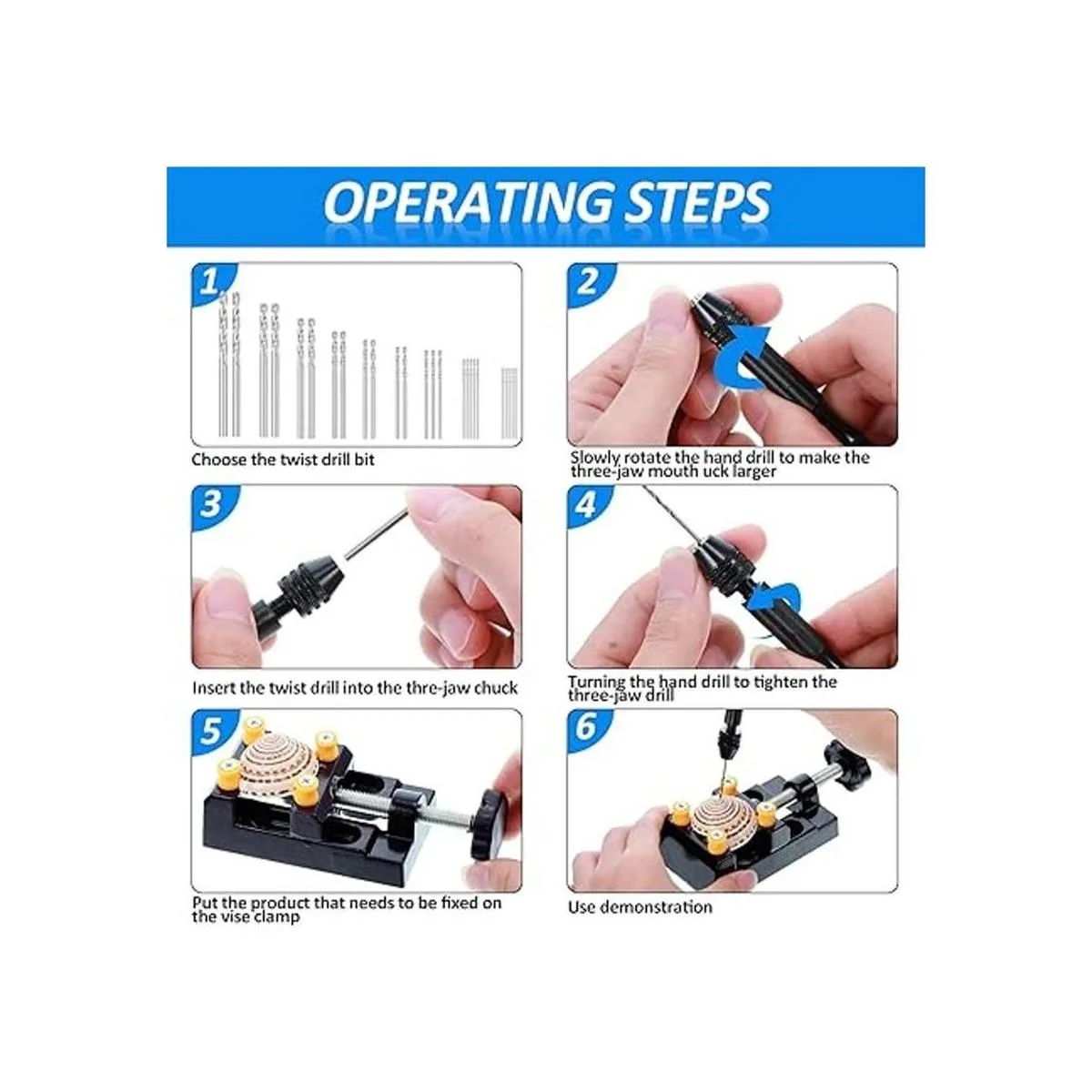 OPERATING STEPS

1
Choose the twist drill bit

2
Slowly rotate the hand drill to make the three-jaw mouth uck larger

3
Insert the twist drill into the thre-jaw chuck

4
Turning the hand drill to tighten the three-jaw drill

5
Put the product that needs to be fixed on the vise clamp

6
Use demonstration