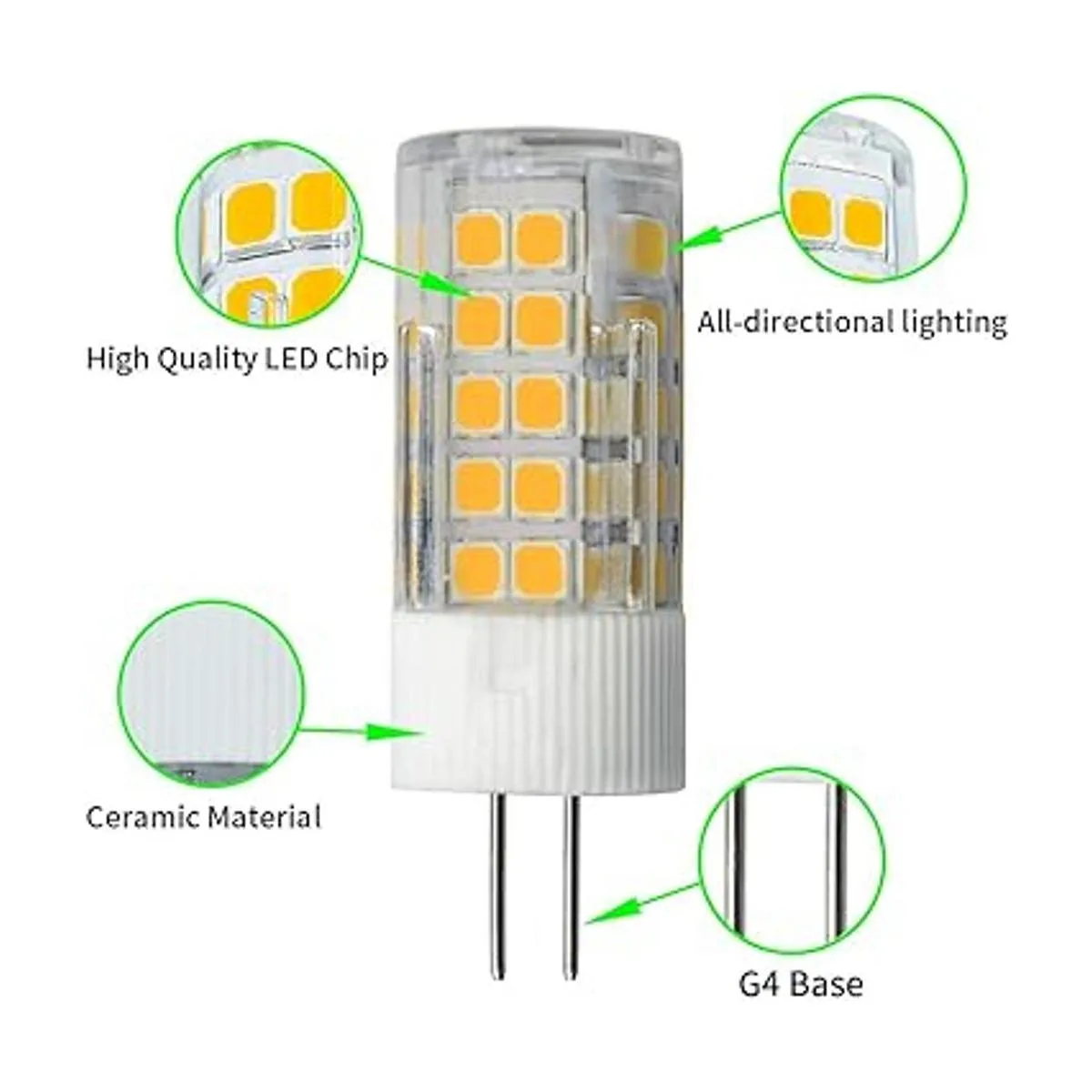 High Quality LED Chip

All-directional lighting

Ceramic Material

G4 Base