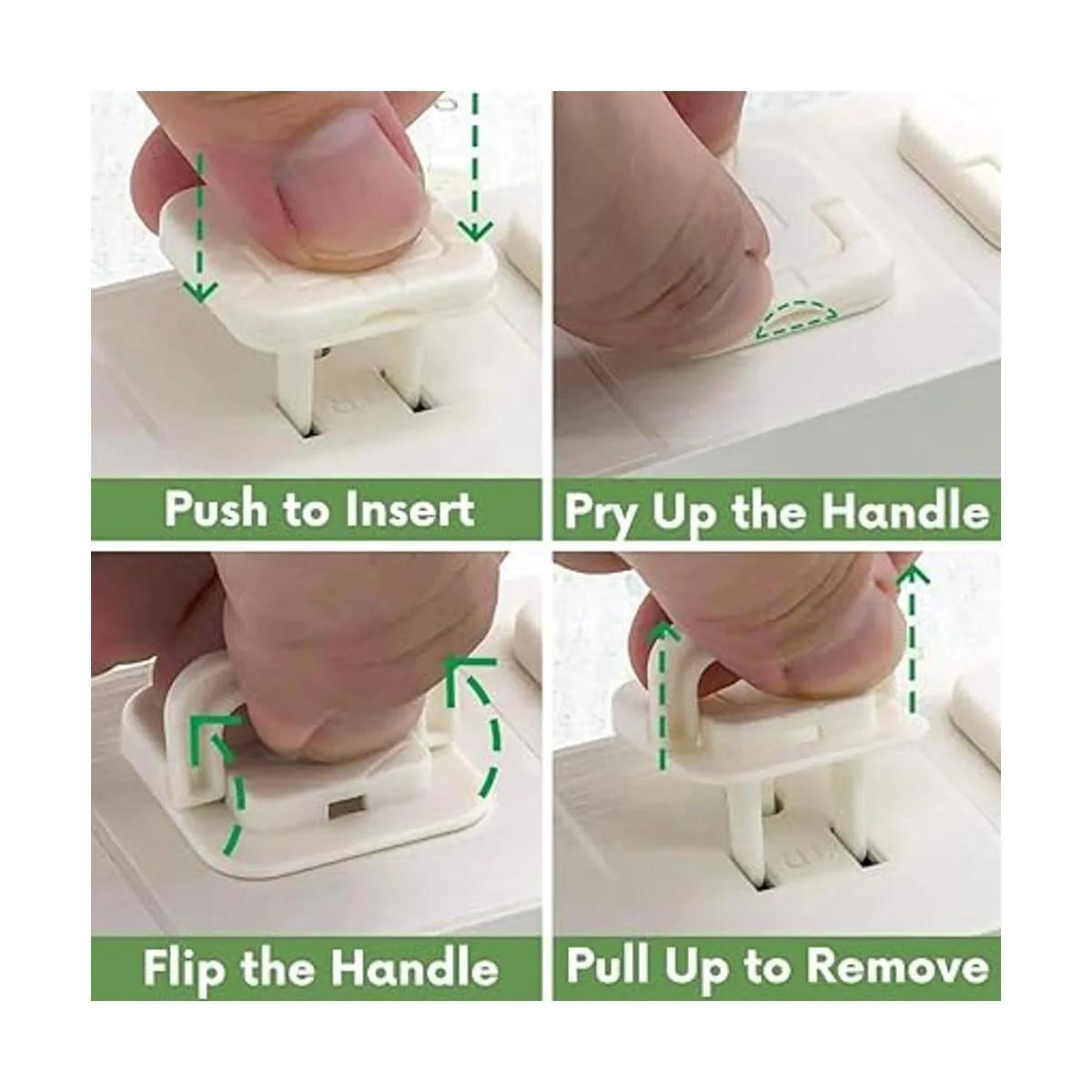 Push to Insert

Pry Up the Handle

Flip the Handle

Pull Up to Remove