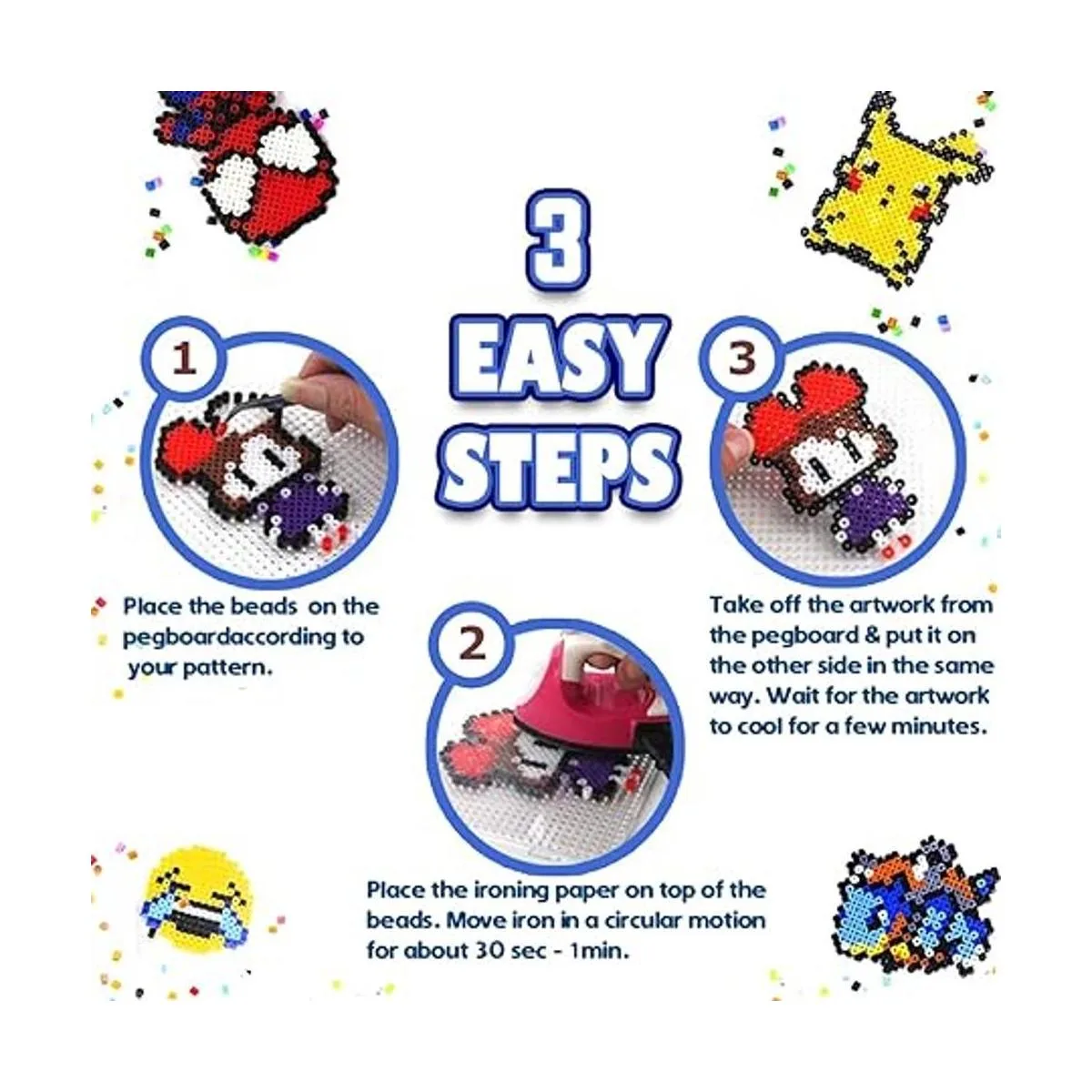 3 EASY STEPS

1

Place the beads on the pegboardaccording to your pattern.

2

Place the ironing paper on top of the beads. Move iron in a circular motion for about 30 sec - 1min.

3

Take off the artwork from the pegboard & put it on the other side in the same way. Wait for the artwork to cool for a few minutes.