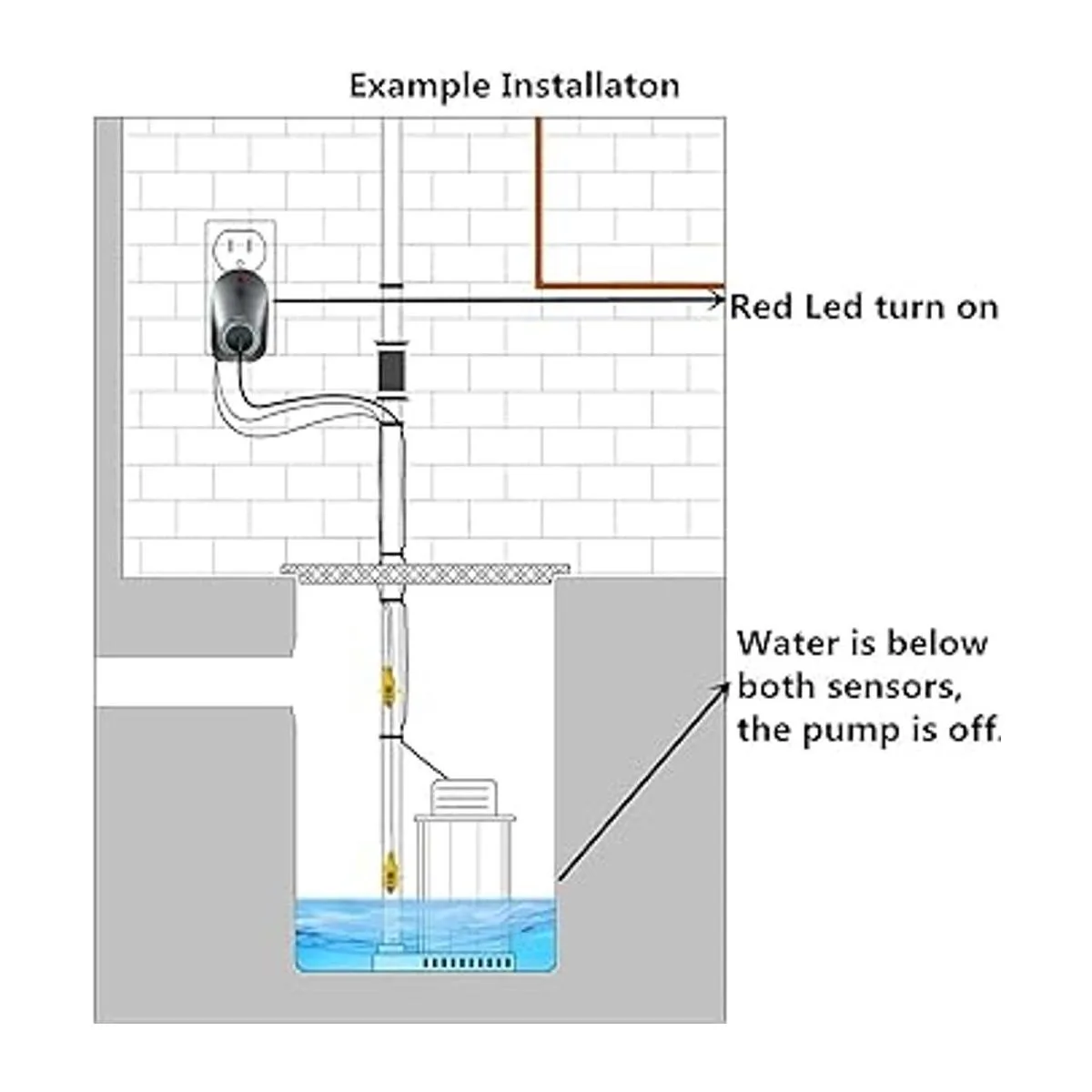 Example Installaton

Red Led turn on

Water is below both sensors, the pump is off.