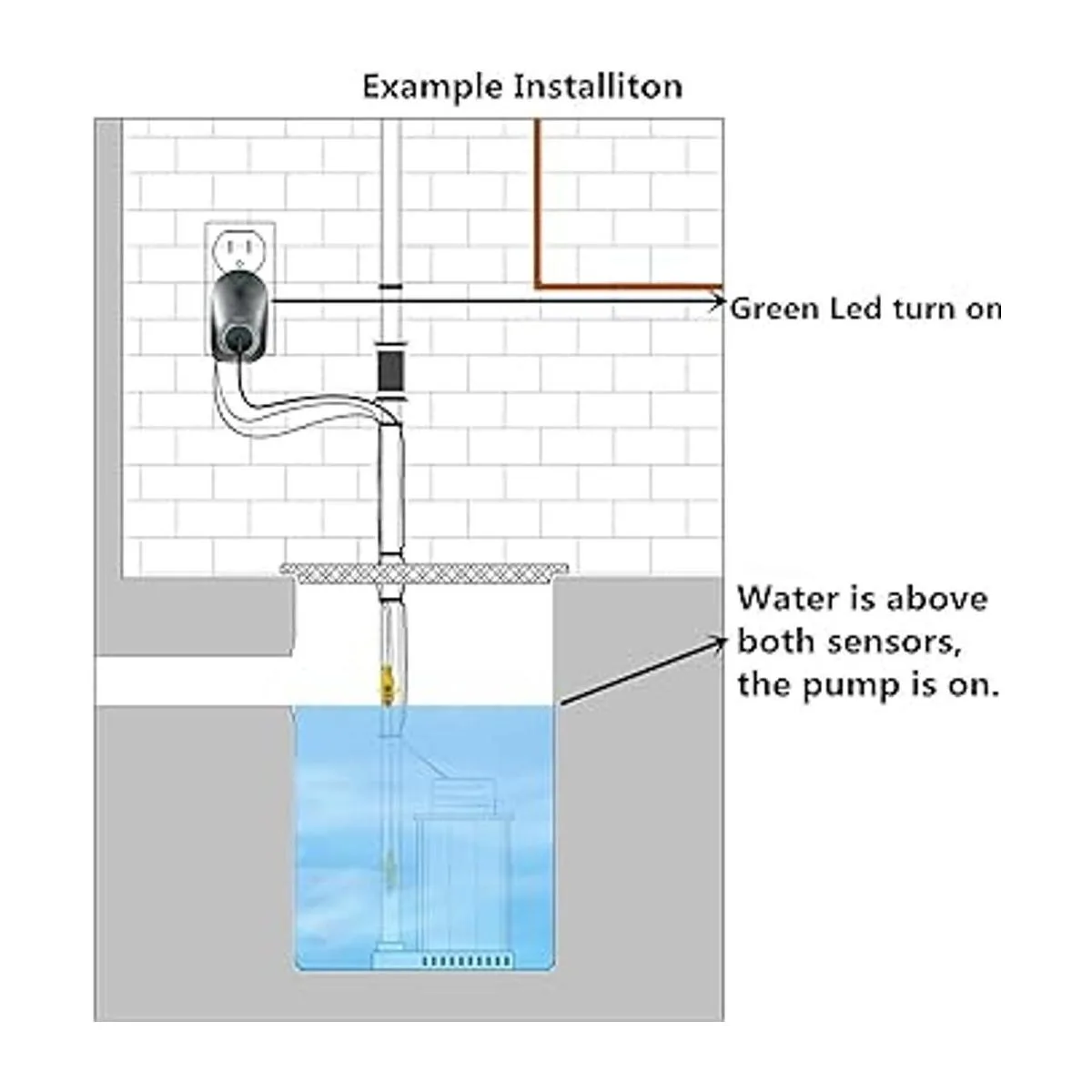 Example Installiton

Green Led turn on

Water is above both sensors, the pump is on.