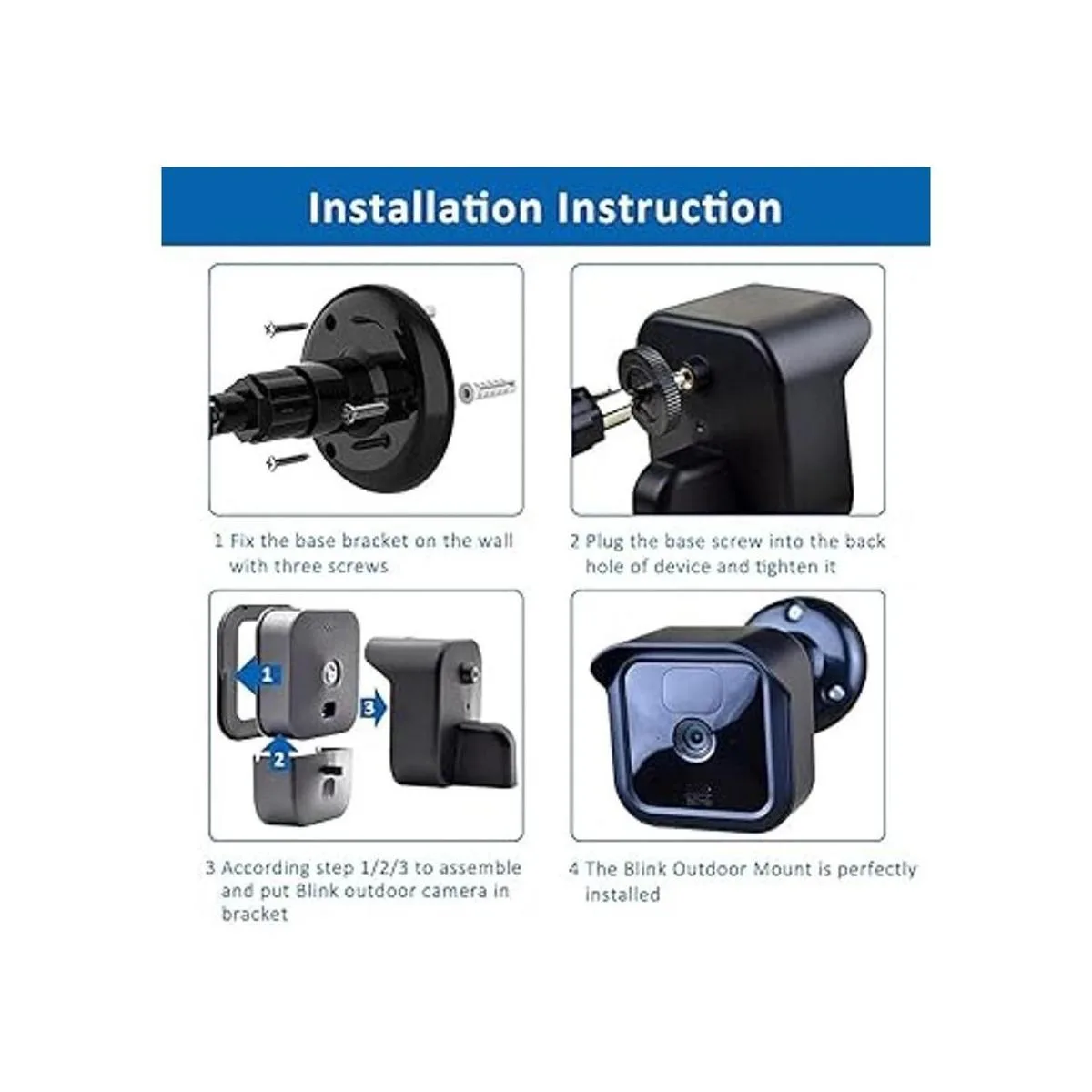 Installation Instruction

1 Fix the base bracket on the wall with three screws

2 Plug the base screw into the back hole of device and tighten it

1

2

3

3 According step 1/2/3 to assemble and put Blink outdoor camera in bracket

4 The Blink Outdoor Mount is perfectly installed