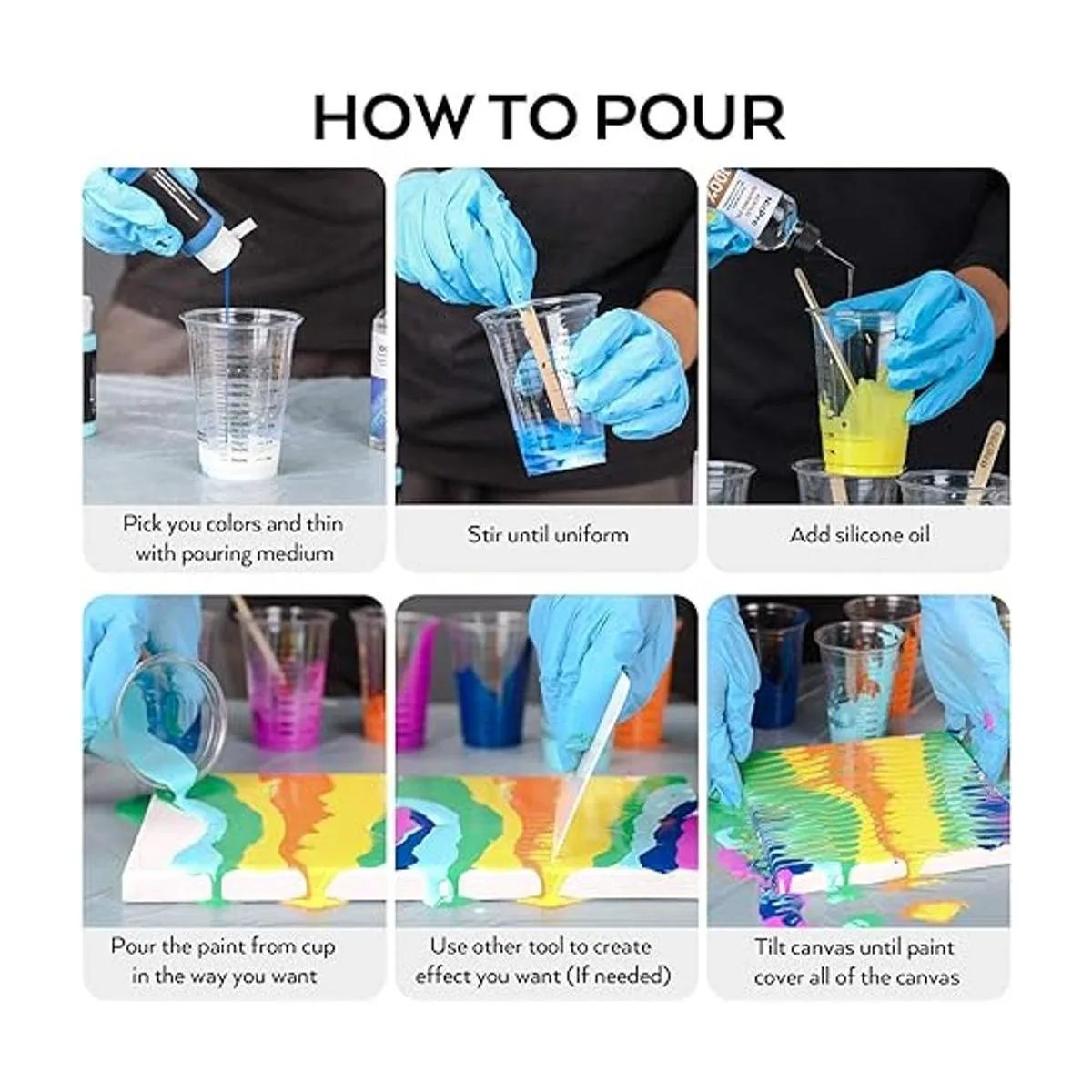 HOW TO POUR

Pick you colors and thin with pouring medium

Stir until uniform

Add silicone oil

Pour the paint from cup in the way you want

Use other tool to create effect you want (If needed)

Tilt canvas until paint cover all of the canvas