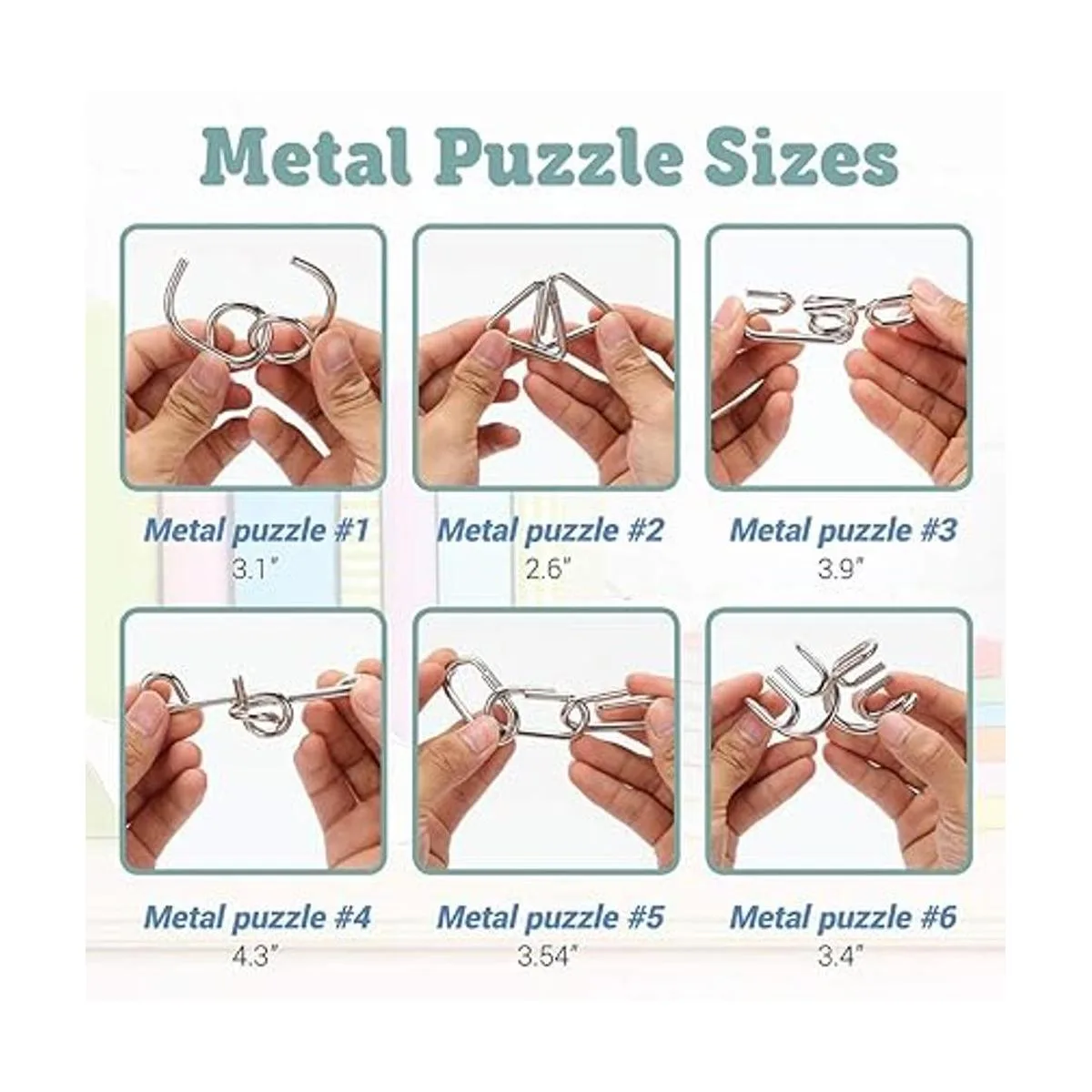 Metal Puzzle Sizes

Metal puzzle #1
3.1"

Metal puzzle #2
2.6"

Metal puzzle #3
3.9"

Metal puzzle #4
4.3"

Metal puzzle #5
3.54"

Metal puzzle #6
3.4"