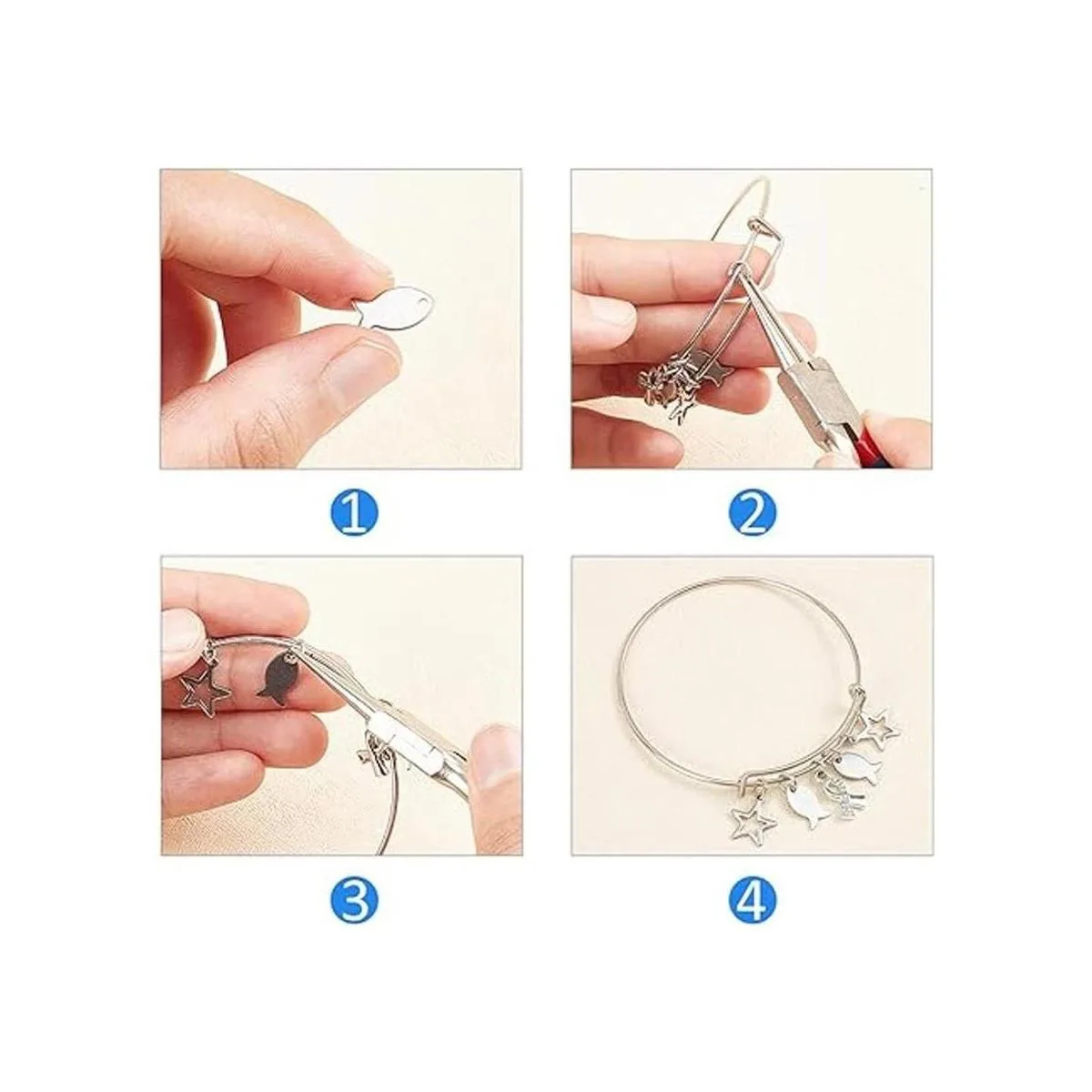 1

2

3

4