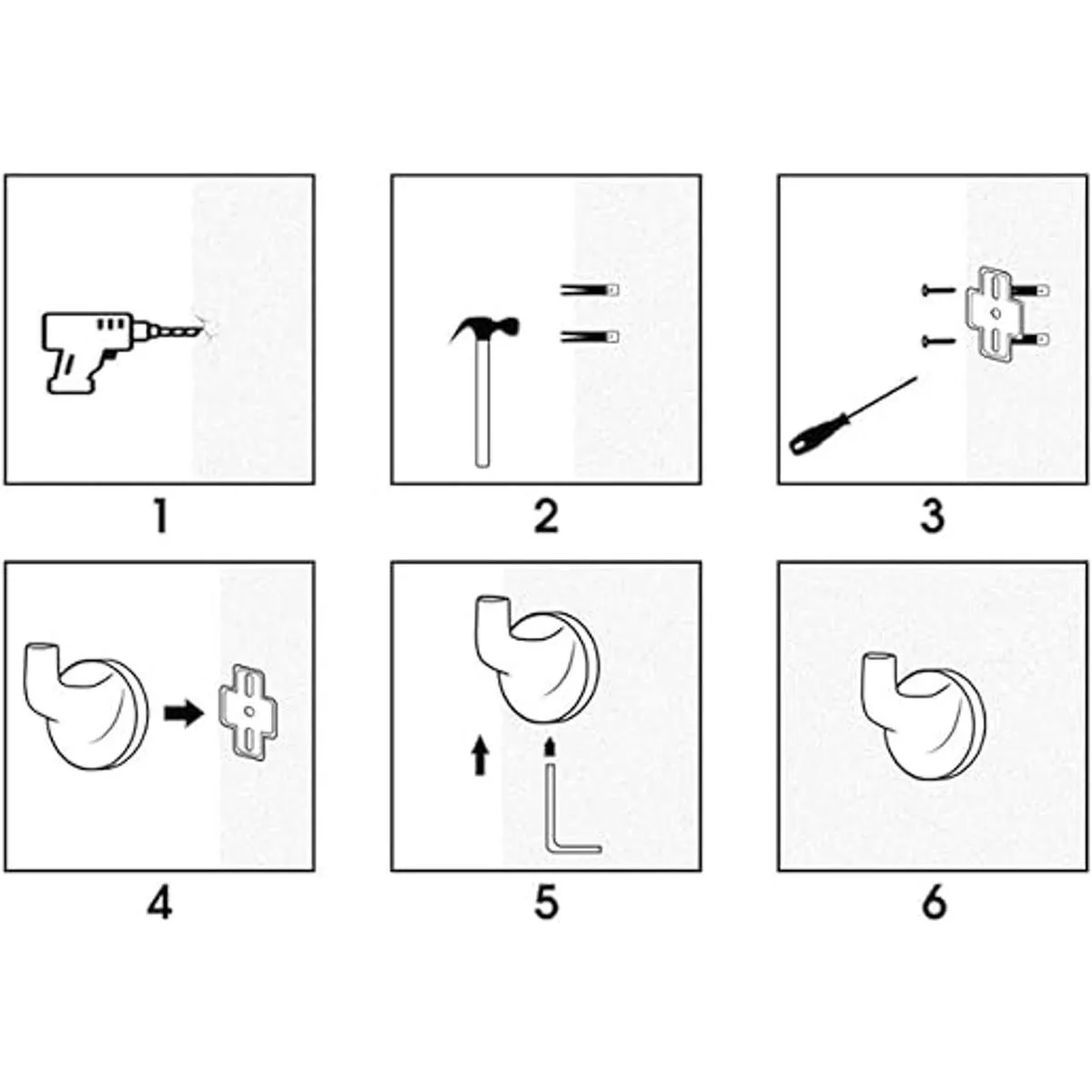 1

2

3

4

5

6