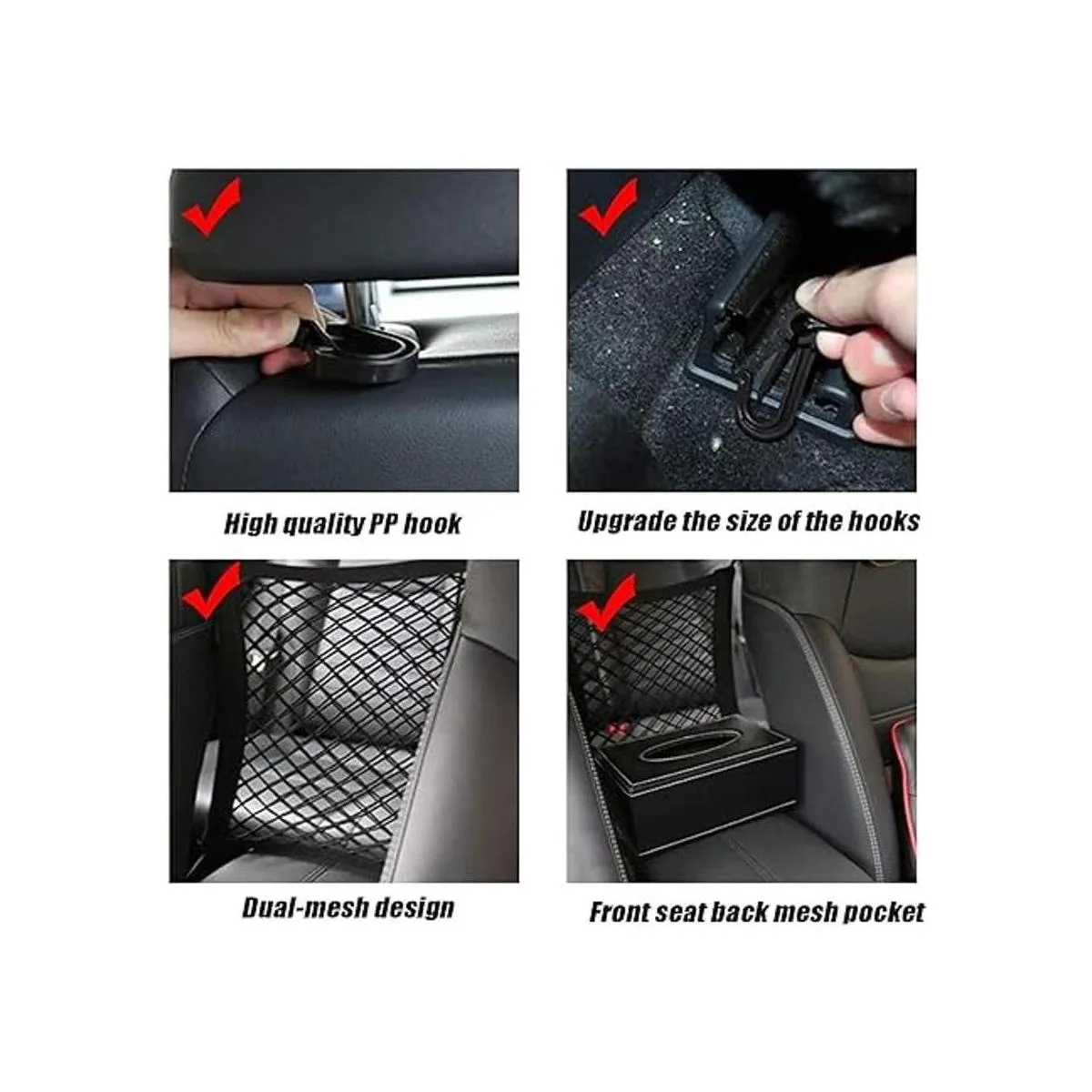 High quality PP hook

Upgrade the size of the hooks

Dual-mesh design

Front seat back mesh pocket