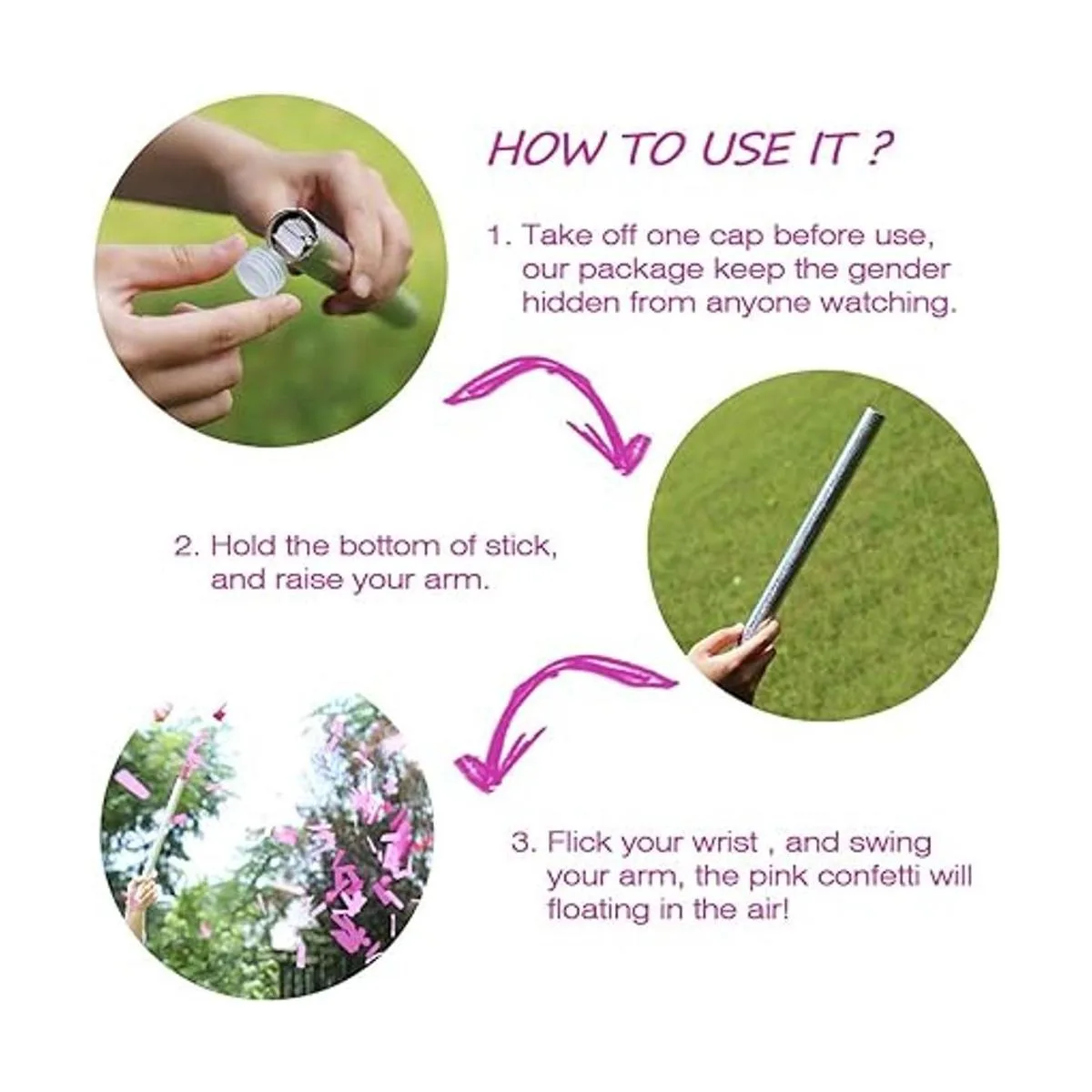 HOW TO USE IT ?

1. Take off one cap before use, our package keep the gender hidden from anyone watching.

2. Hold the bottom of stick, and raise your arm.

3. Flick your wrist , and swing your arm, the pink confetti will floating in the air!