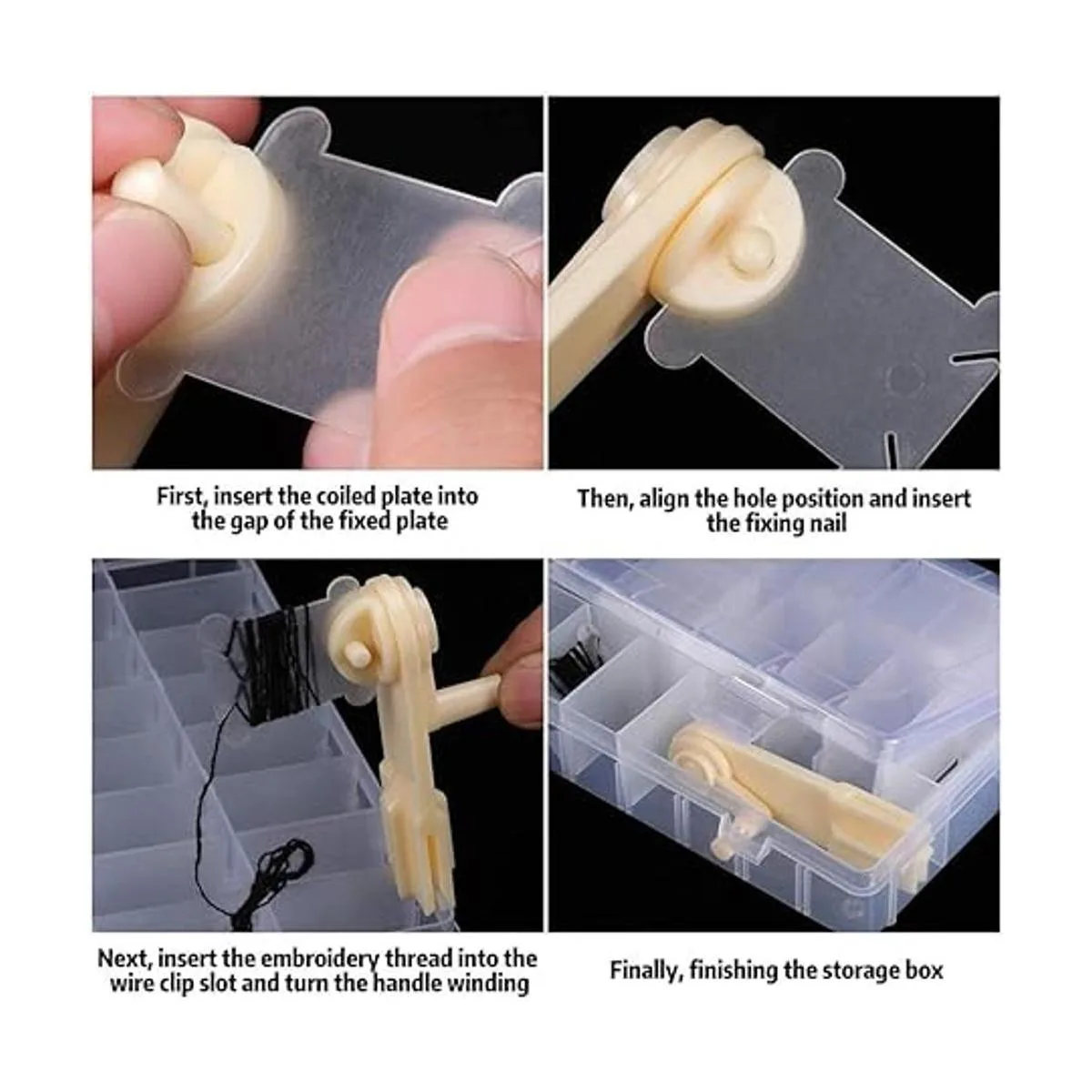 First, insert the coiled plate into the gap of the fixed plate

Then, align the hole position and insert the fixing nail

Next, insert the embroidery thread into the wire clip slot and turn the handle winding

Finally, finishing the storage box