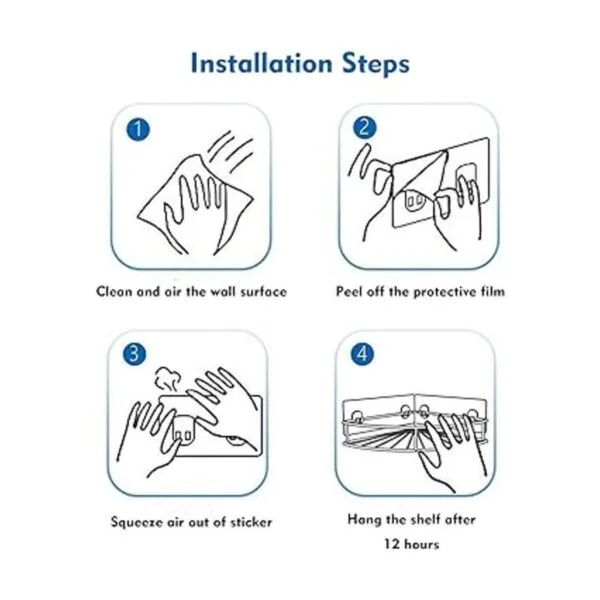 Installation Steps

1

Clean and air the wall surface

2

Peel off the protective film

3

Squeeze air out of sticker

4

Hang the shelf after 12 hours