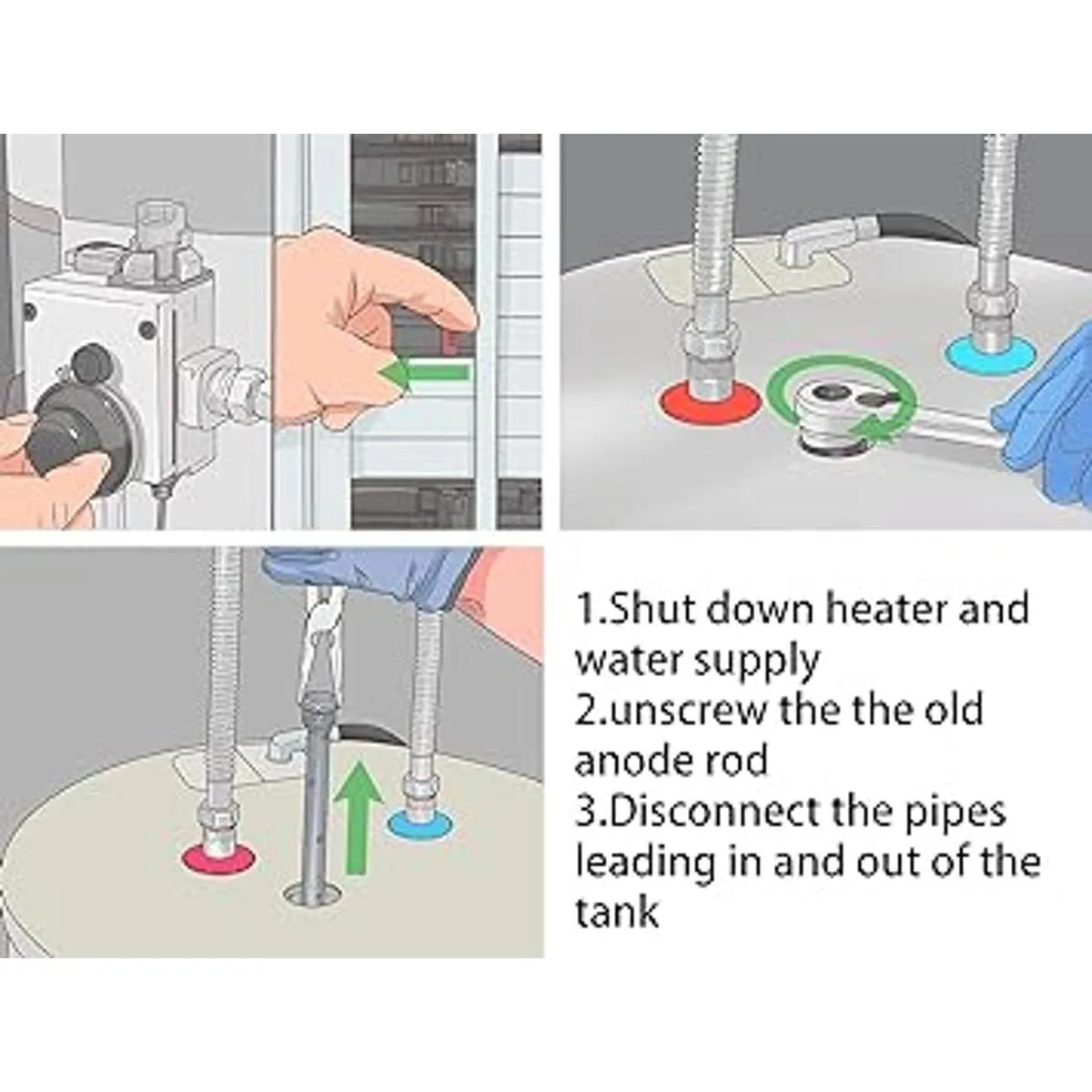 1.Shut down heater and water supply
2.unscrew the the old anode rod
3.Disconnect the pipes leading in and out of the tank