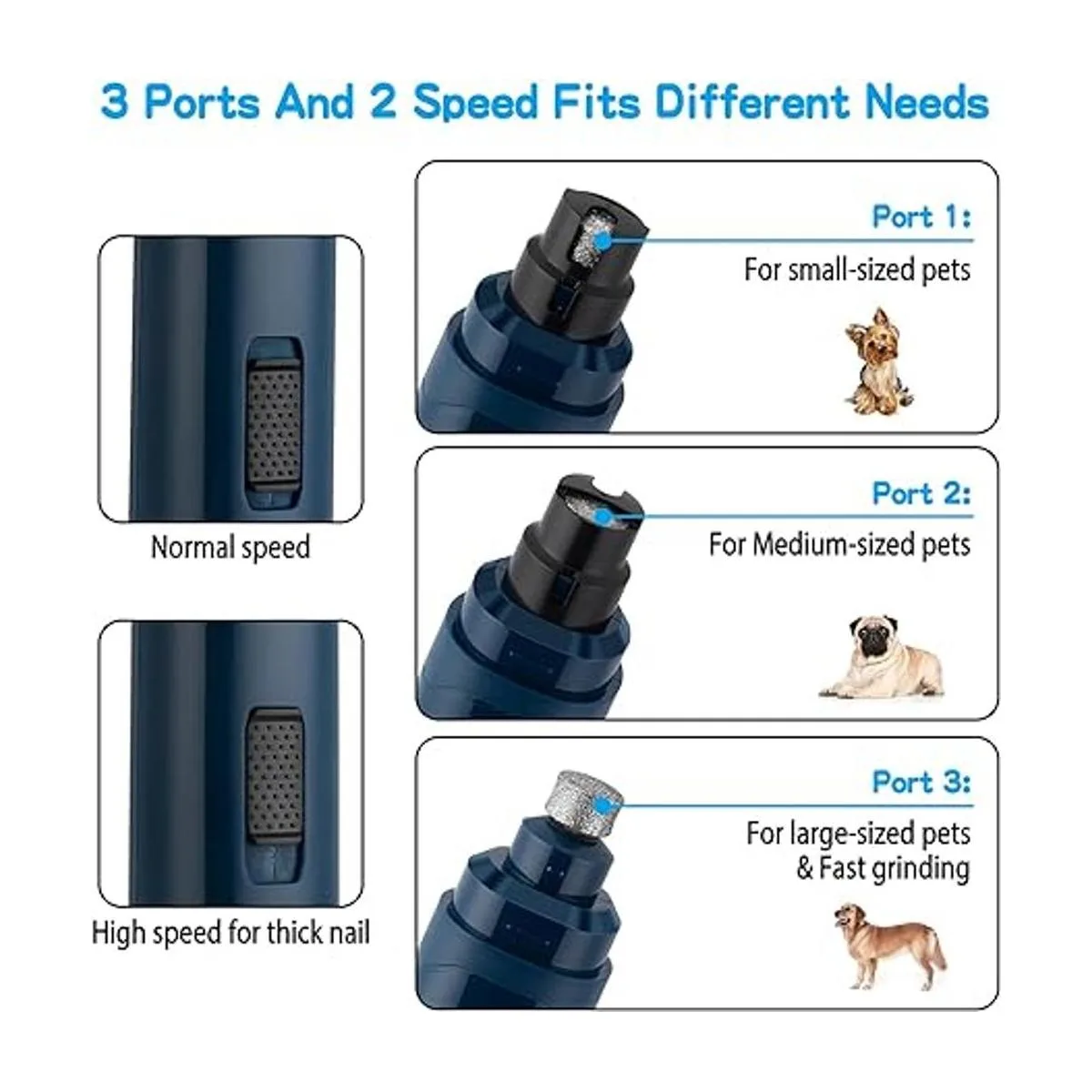 3 Ports And 2 Speed Fits Different Needs

Normal speed

High speed for thick nail

Port 1:
For small-sized pets

Port 2:
For Medium-sized pets

Port 3:
For large-sized pets & Fast grinding