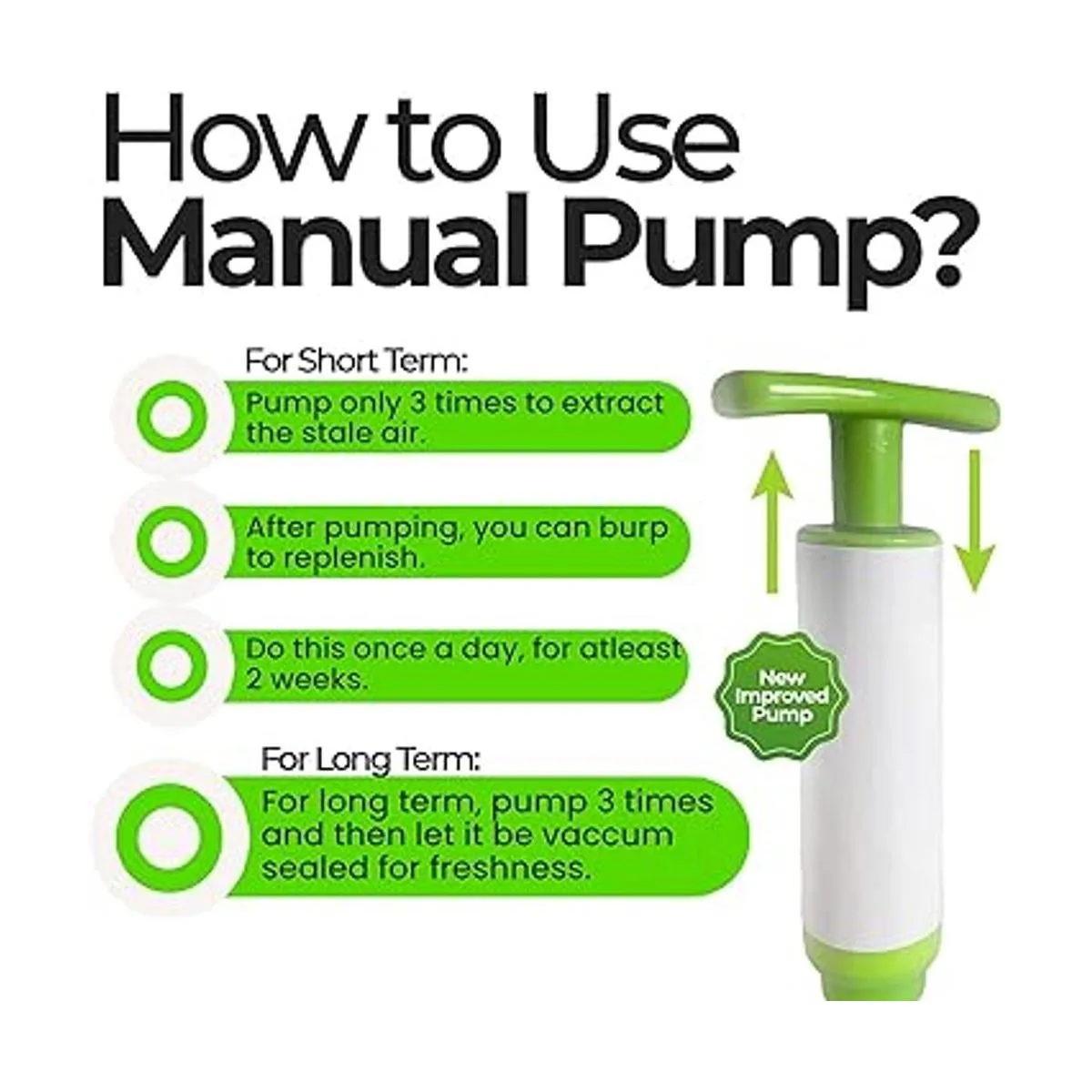 How to Use
Manual Pump?

For Short Term:

Pump only 3 times to extract the stale air.

After pumping, you can burp to replenish.

Do this once a day, for atleast 2 weeks.

For Long Term:

For long term, pump 3 times and then let it be vaccum sealed for freshness.

New Improved Pump