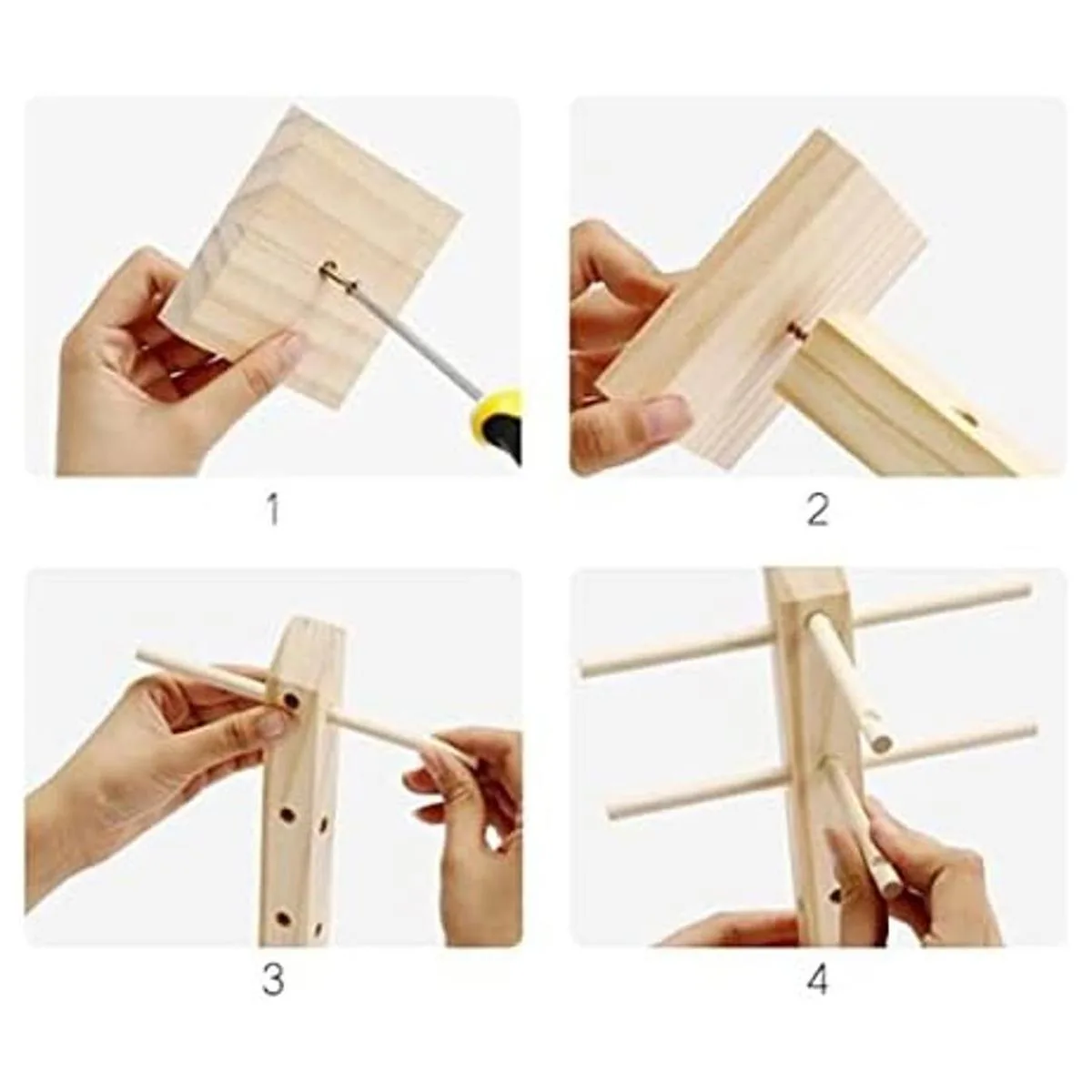 1

2

3

4