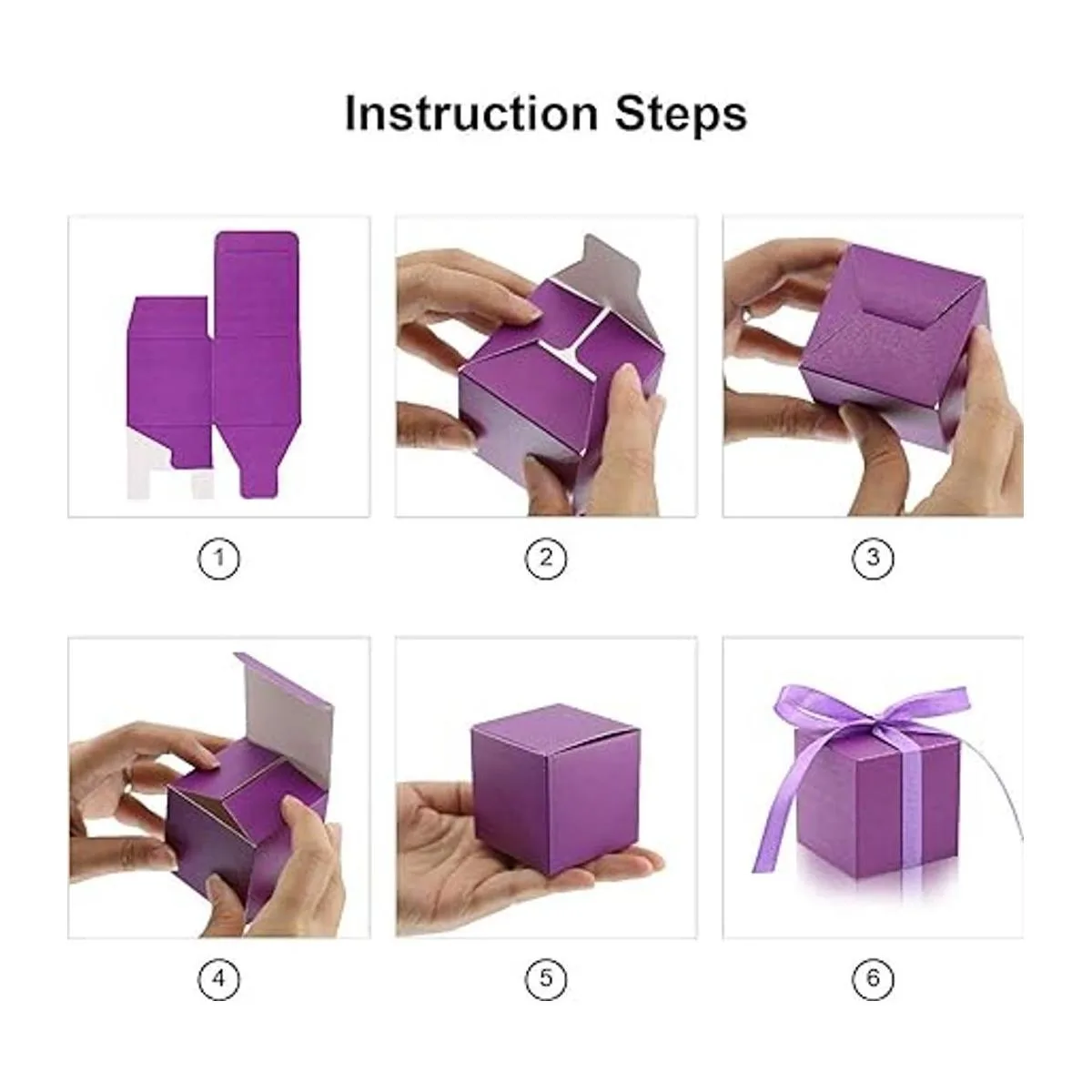 Instruction Steps

①

②

③

④

⑤

⑥