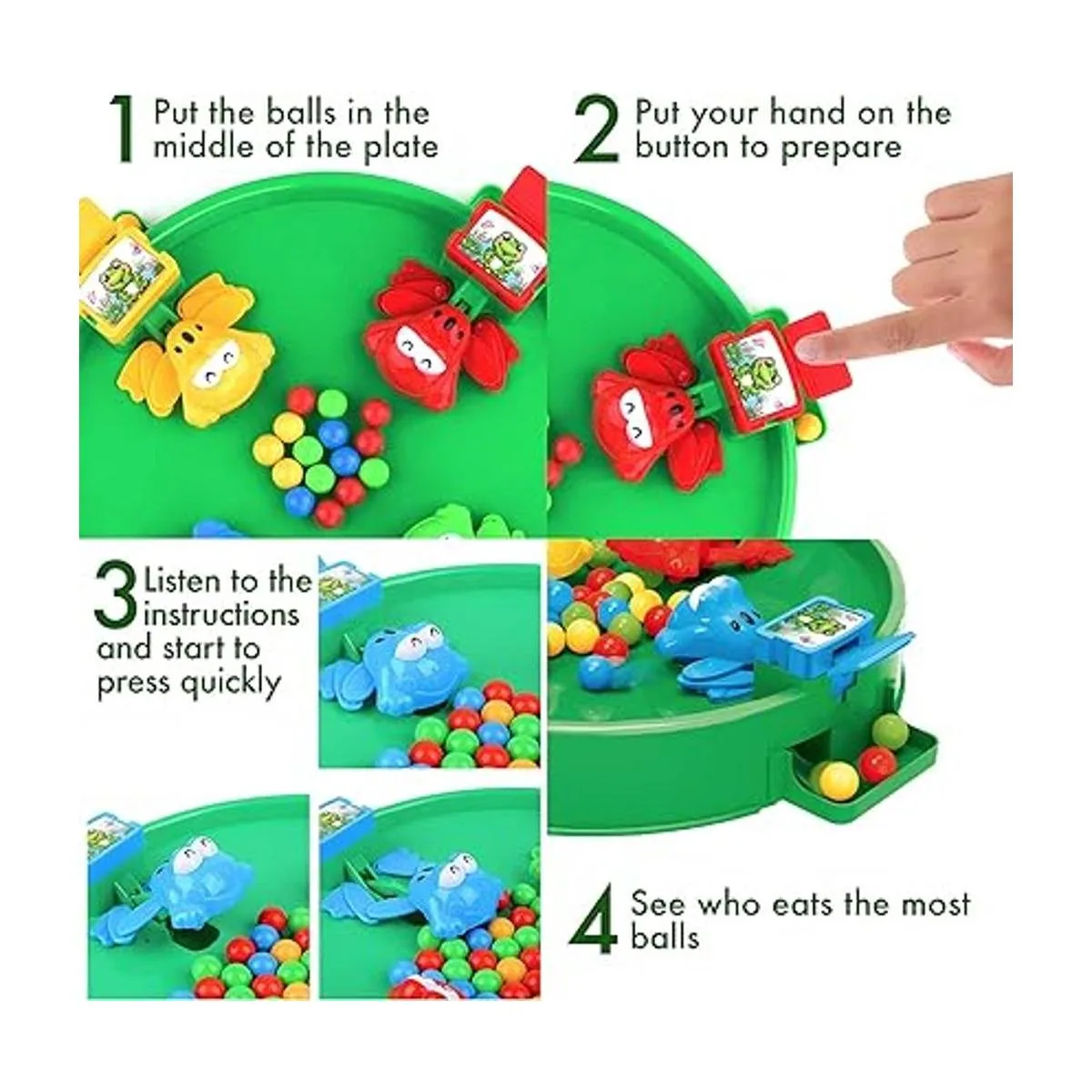 1 Put the balls in the middle of the plate

2 Put your hand on the button to prepare

3 Listen to the instructions and start to press quickly

4 See who eats the most balls