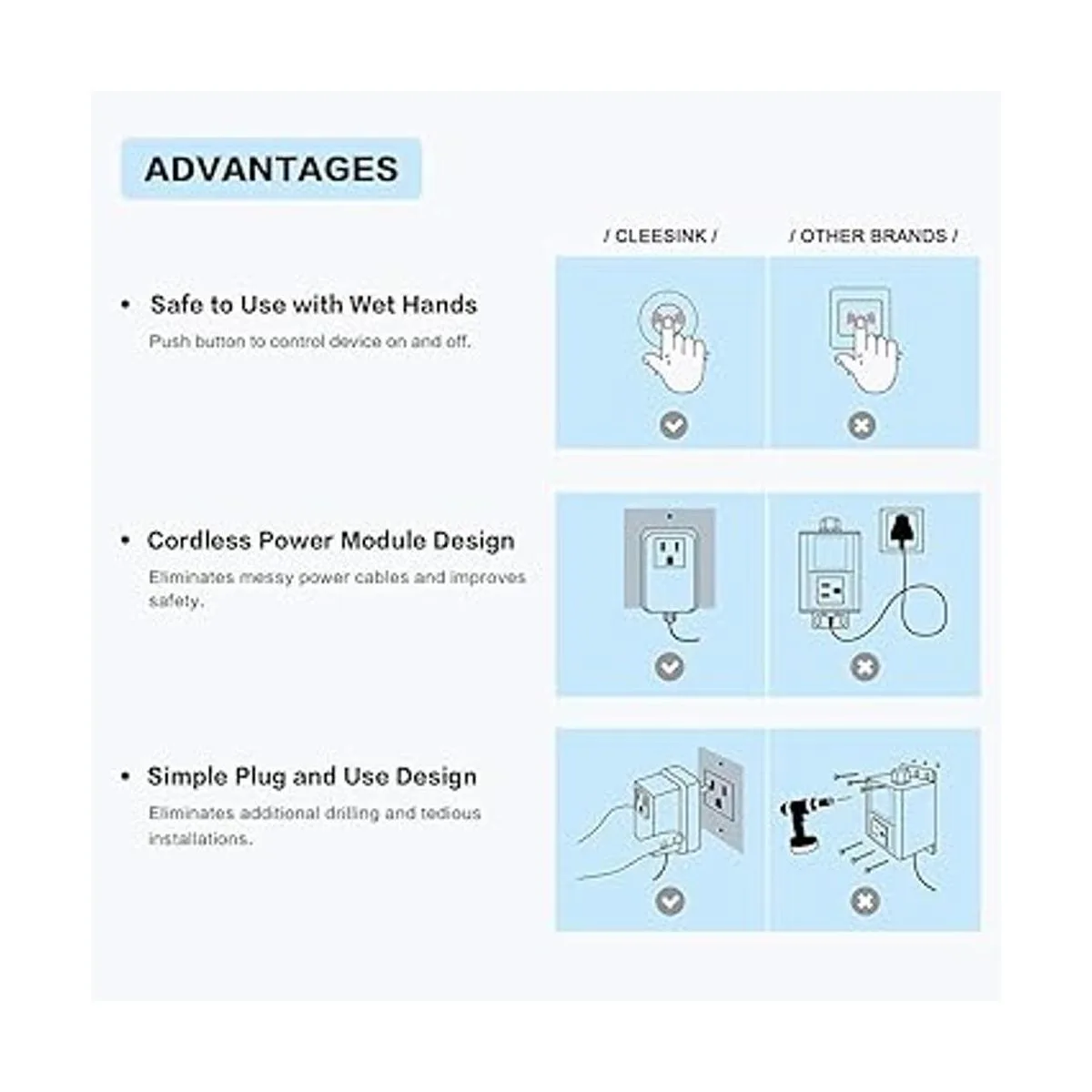 ADVANTAGES

/ CLEESINK /

/ OTHER BRANDS /

• Safe to Use with Wet Hands

Push button to control device on and off.

• Cordless Power Module Design

Eliminates messy power cables and improves safety.

• Simple Plug and Use Design

Eliminates additional drilling and tedious installations.