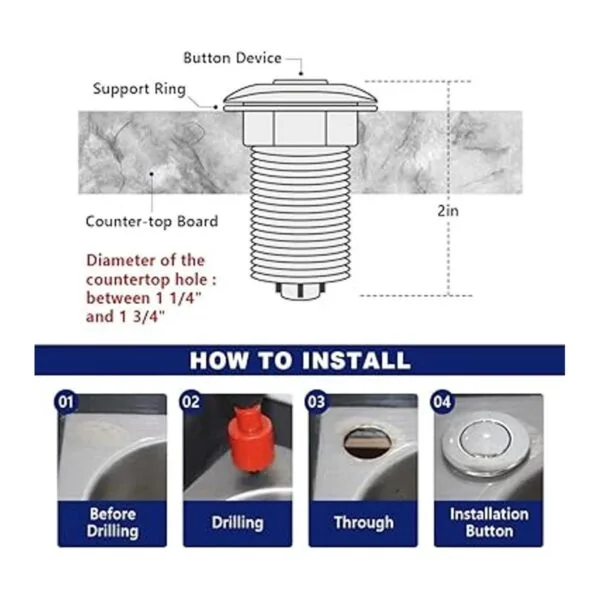 Button Device

Support Ring

Counter-top Board

2in

Diameter of the countertop hole : between 1 1/4" and 1 3/4"

HOW TO INSTALL

01
Before Drilling

02
Drilling

03
Through

04
Installation Button