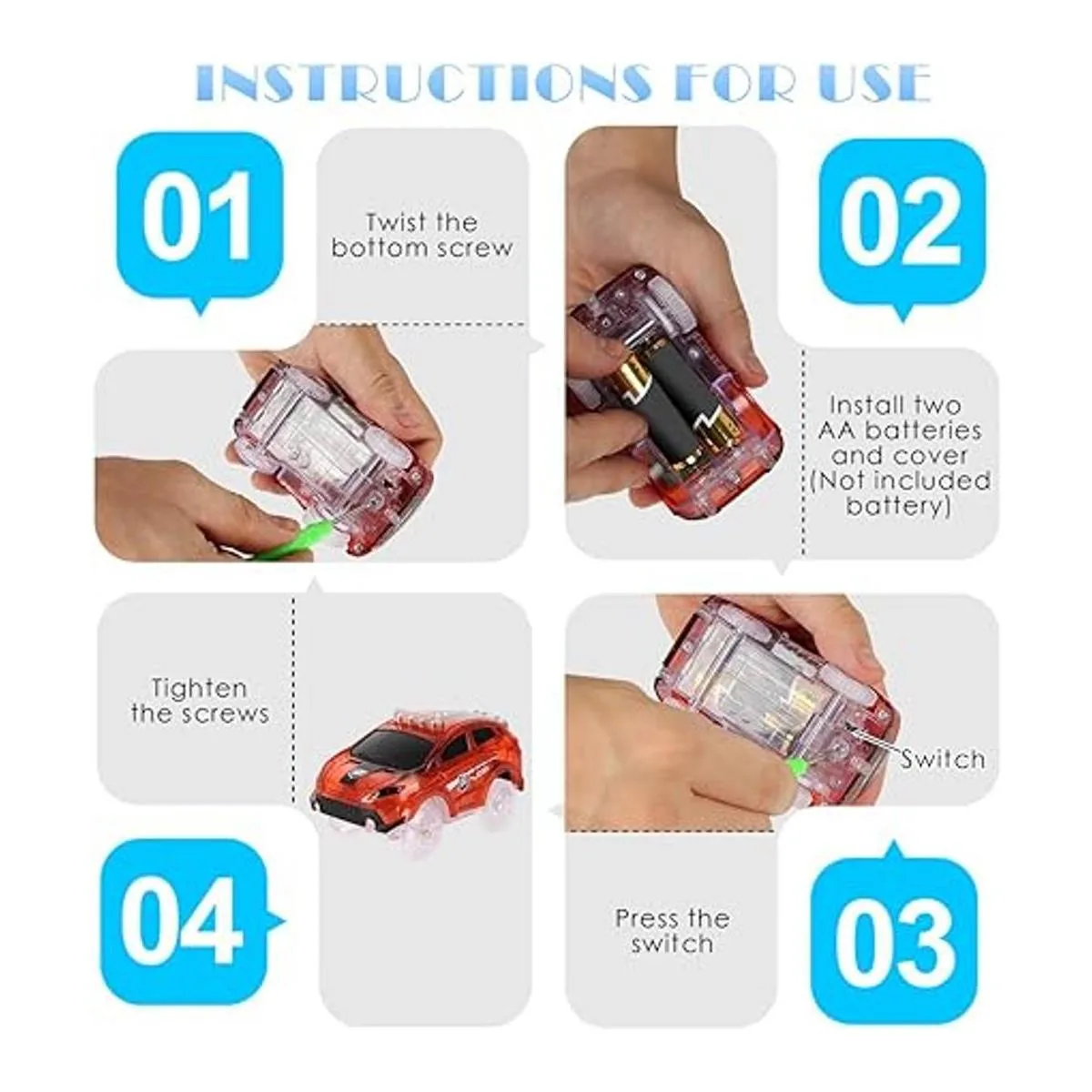 INSTRUCTIONS FOR USE

01

Twist the bottom screw

02

Install two AA batteries and cover (Not included battery)

Tighten the screws

Switch

04

Press the switch

03