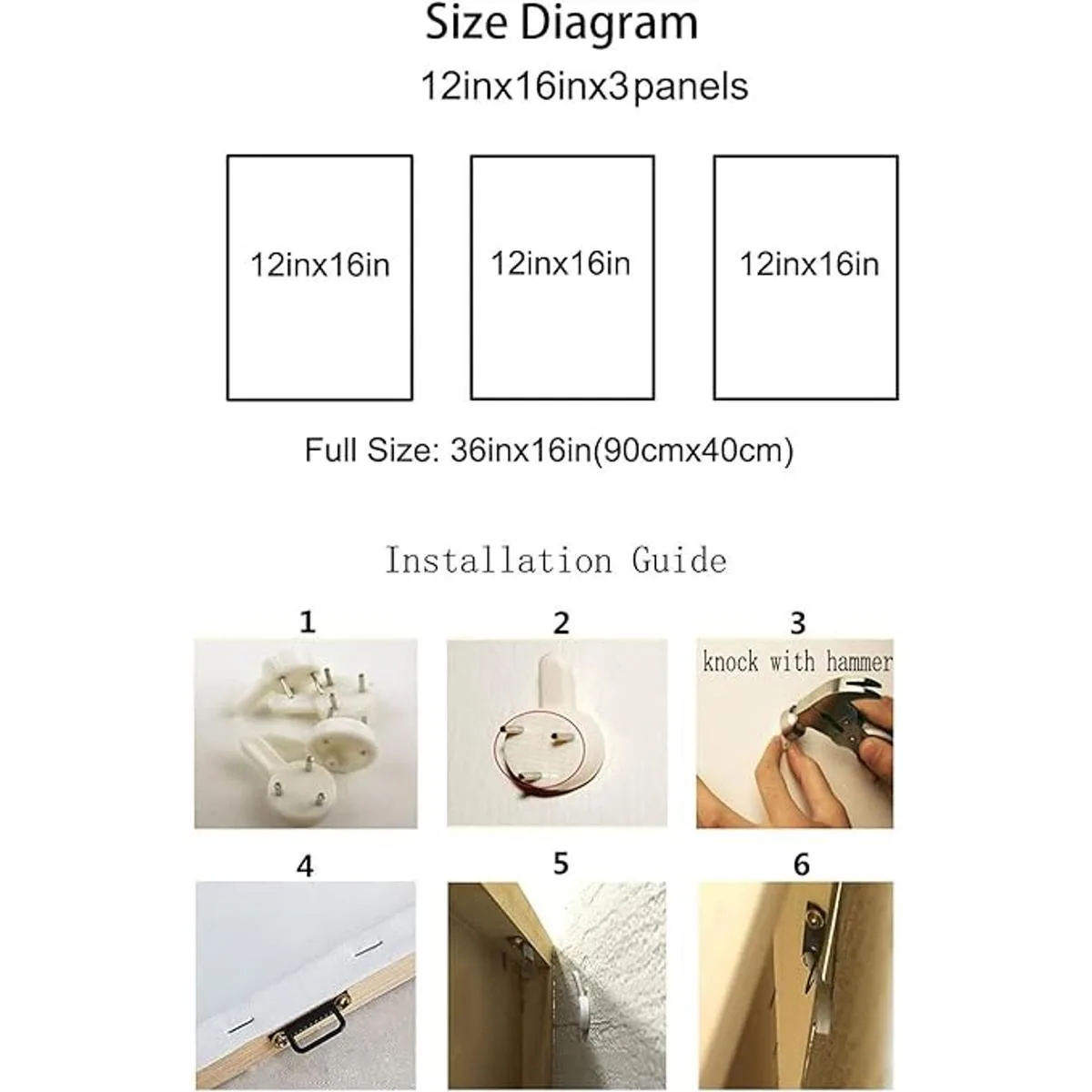 Size Diagram

12inx16inx3panels

12inx16in

12inx16in

12inx16in

Full Size: 36inx16in(90cmx40cm)

Installation Guide

1

2

3

knock with hammer

4

5

6