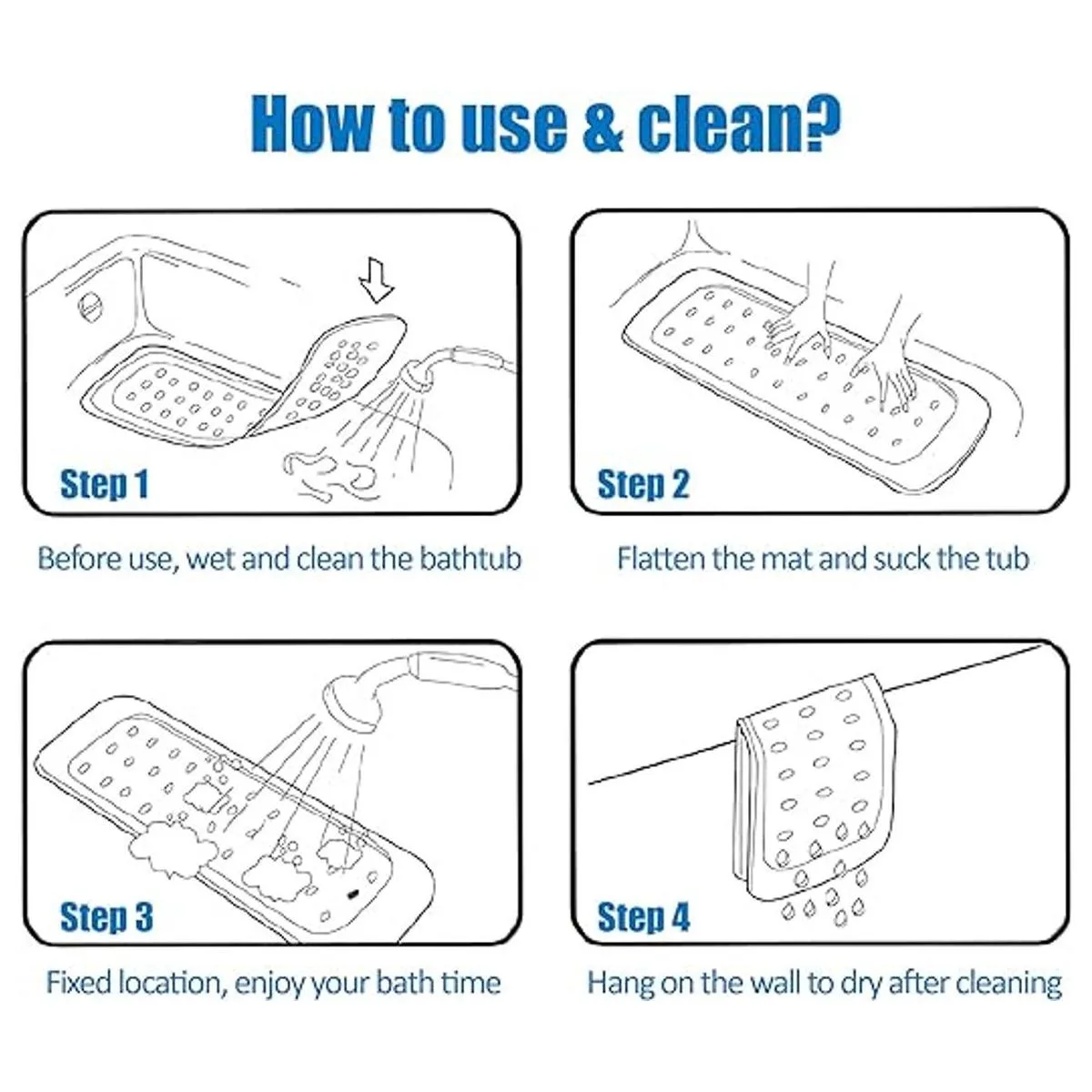 How to use & clean?

Step 1

Before use, wet and clean the bathtub

Step 2

Flatten the mat and suck the tub

Step 3

Fixed location, enjoy your bath time

Step 4

Hang on the wall to dry after cleaning