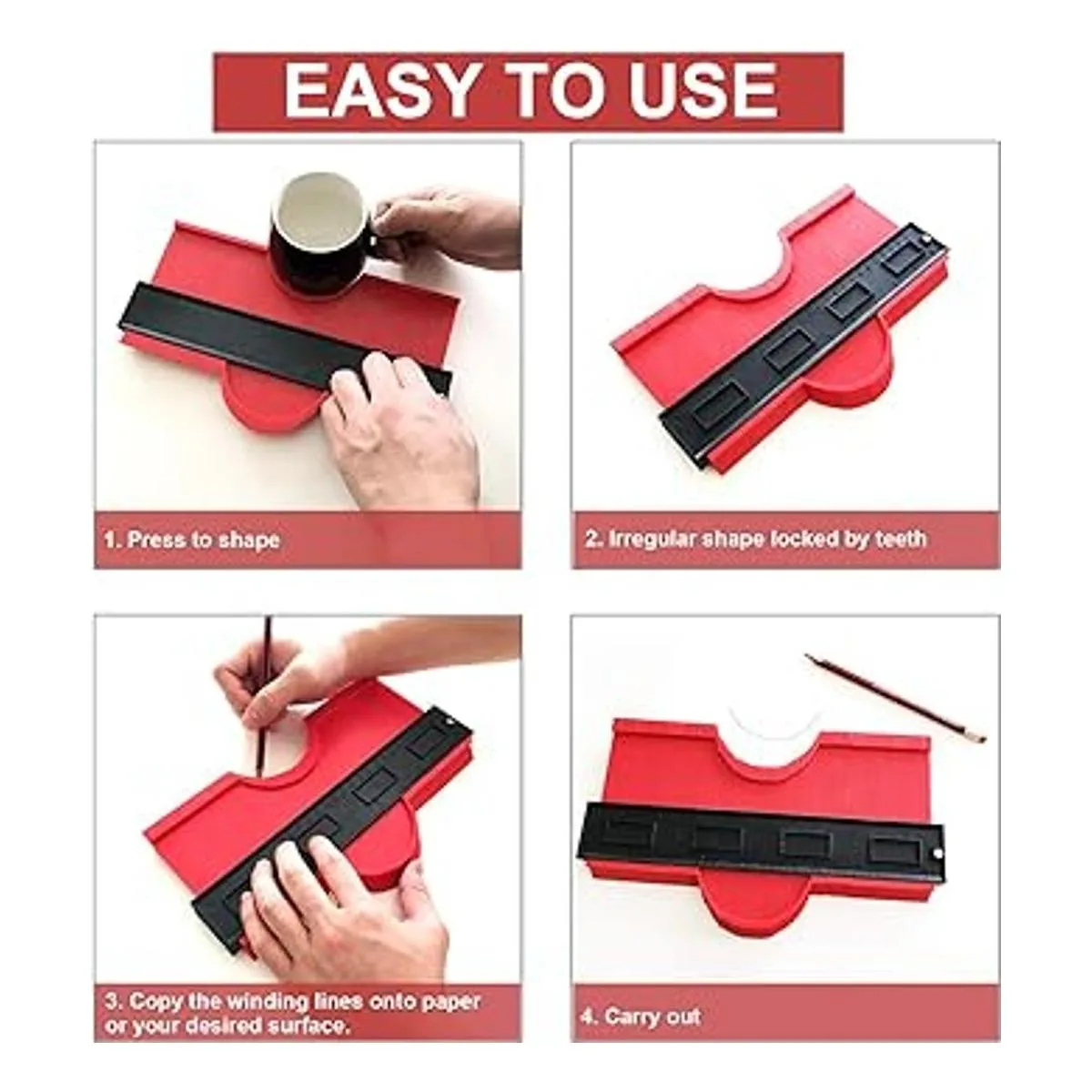 EASY TO USE

1. Press to shape

2. Irregular shape locked by teeth

3. Copy the winding lines onto paper or your desired surface.

4. Carry out