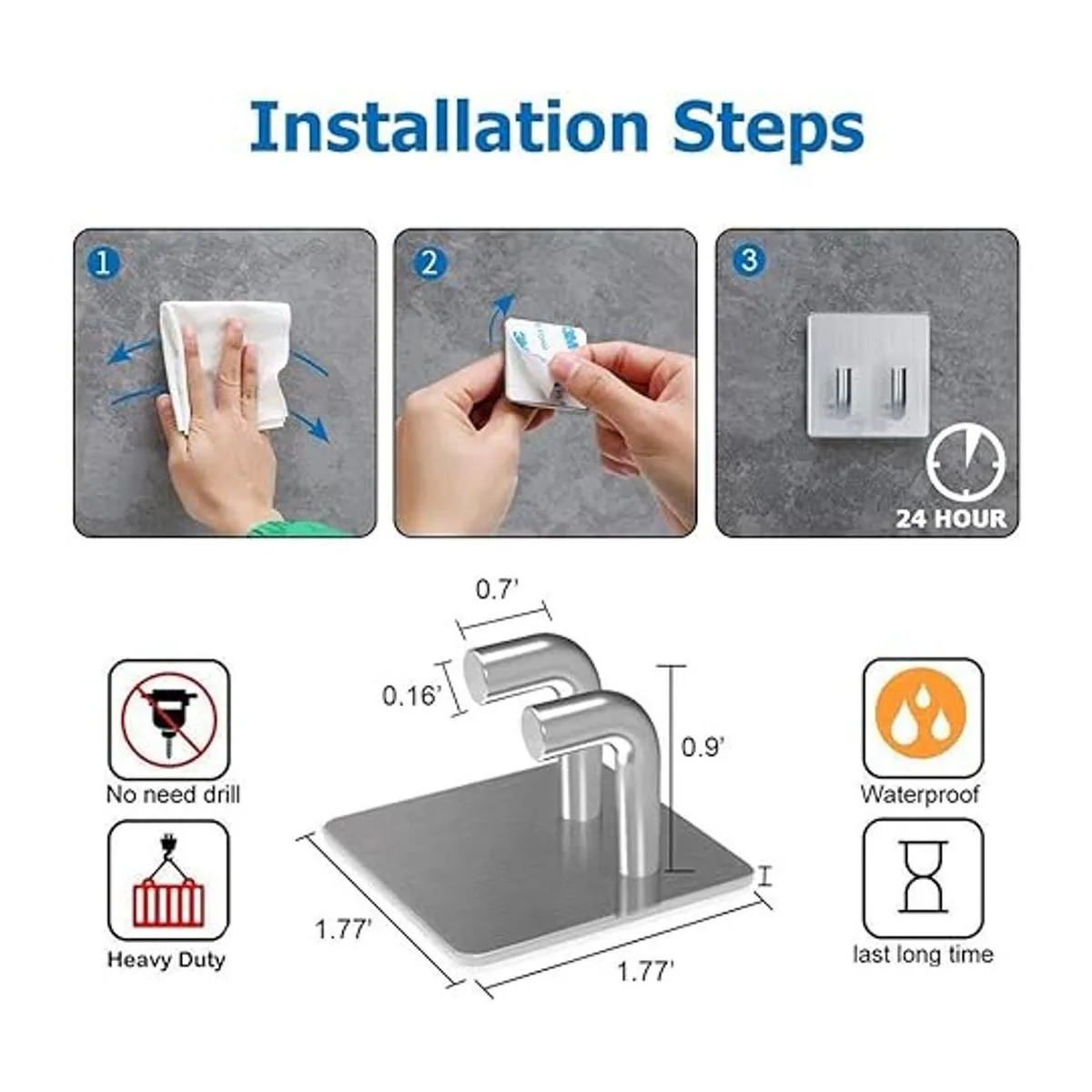 Installation Steps

1

2

3

24 HOUR

0.7'

0.16'

0.9'

1.77'

1.77'

No need drill

Heavy Duty

Waterproof

last long time