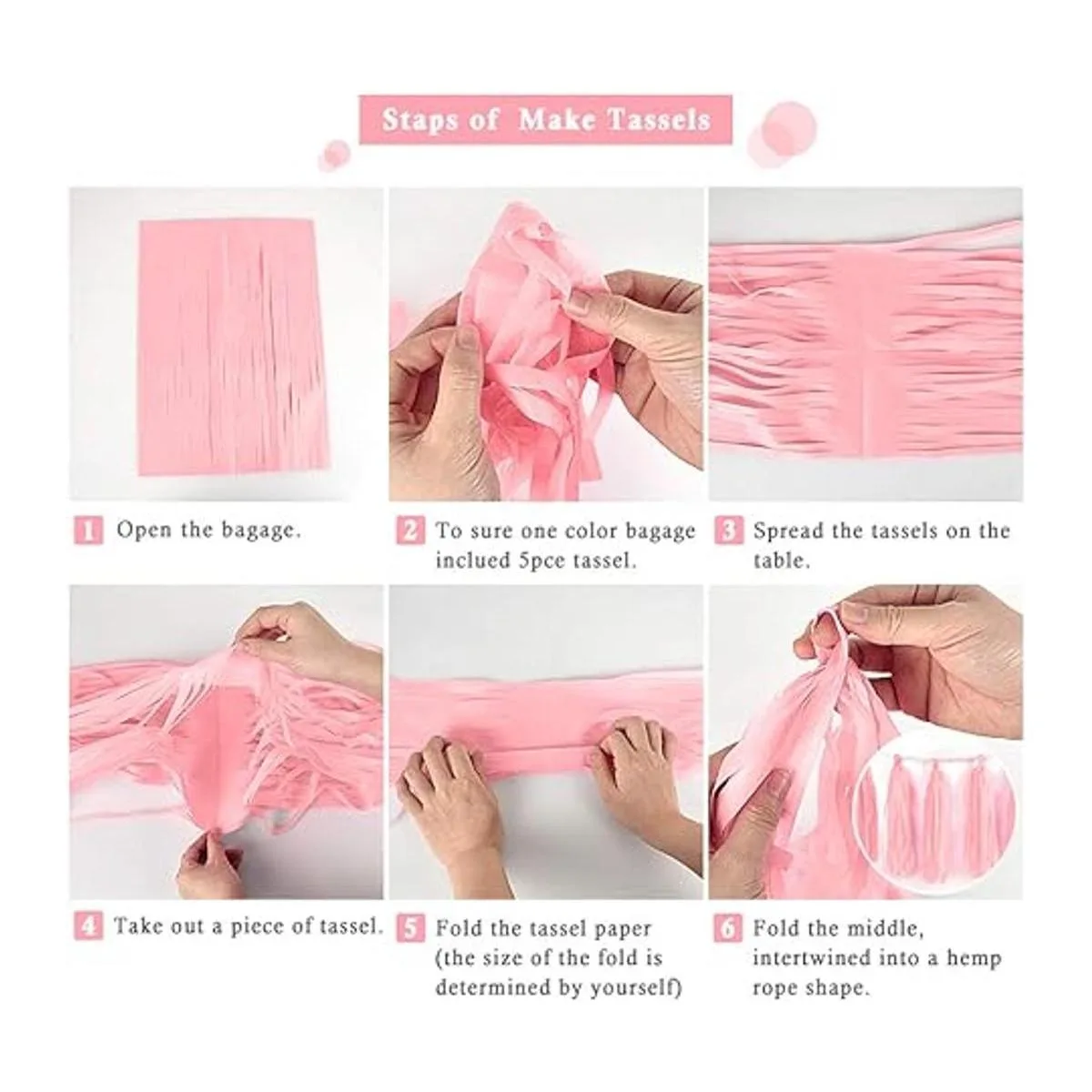 Staps of Make Tassels

1 Open the bagage.

2 To sure one color bagage inclued 5pce tassel.

3 Spread the tassels on the table.

4 Take out a piece of tassel.

5 Fold the tassel paper (the size of the fold is determined by yourself)

6 Fold the middle, intertwined into a hemp rope shape.